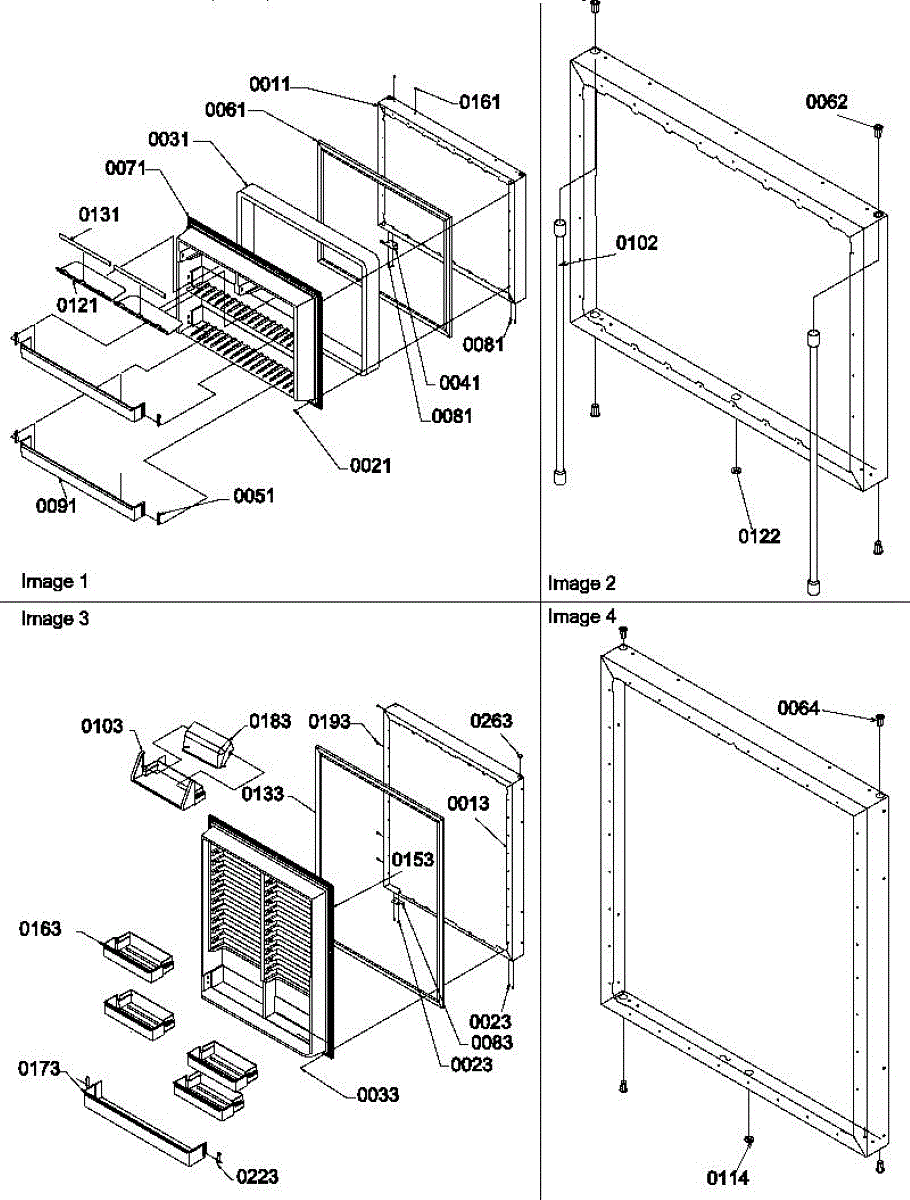 0011
0161
0061
0031
0071
0131
0121
0081
0041
0081
0021
0091
0051
Image 1

0062
0102
0122
Image 2

Image 3
0103
0183
0193
0263
0133
0013
0153
0163
0023
0083
0023
0033
0173
0223

Image 4
0064
0114