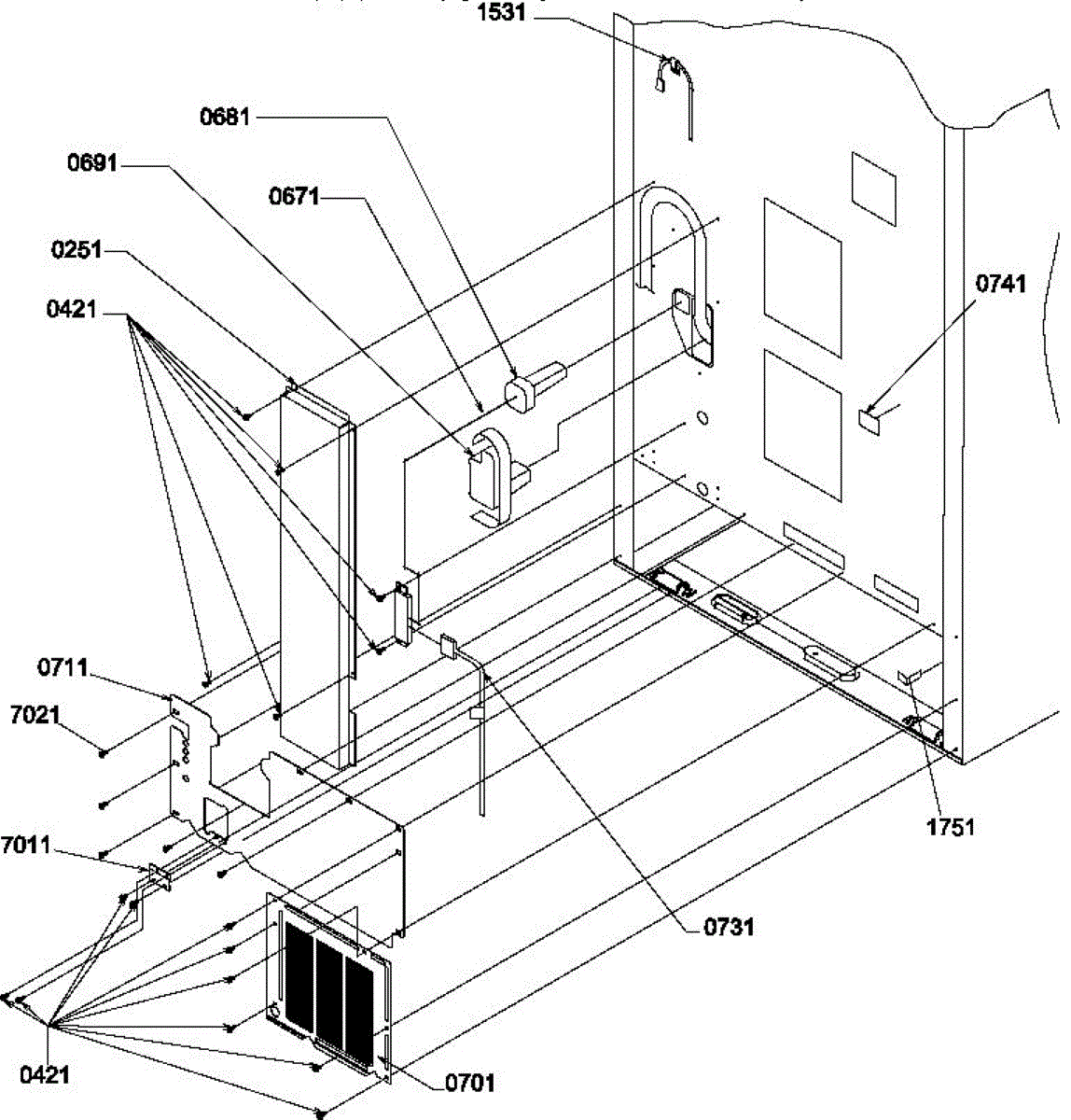 1531
0681
0691
0671
0251
0421
0741
0711
7021
7011
1751
0731
0421
0701