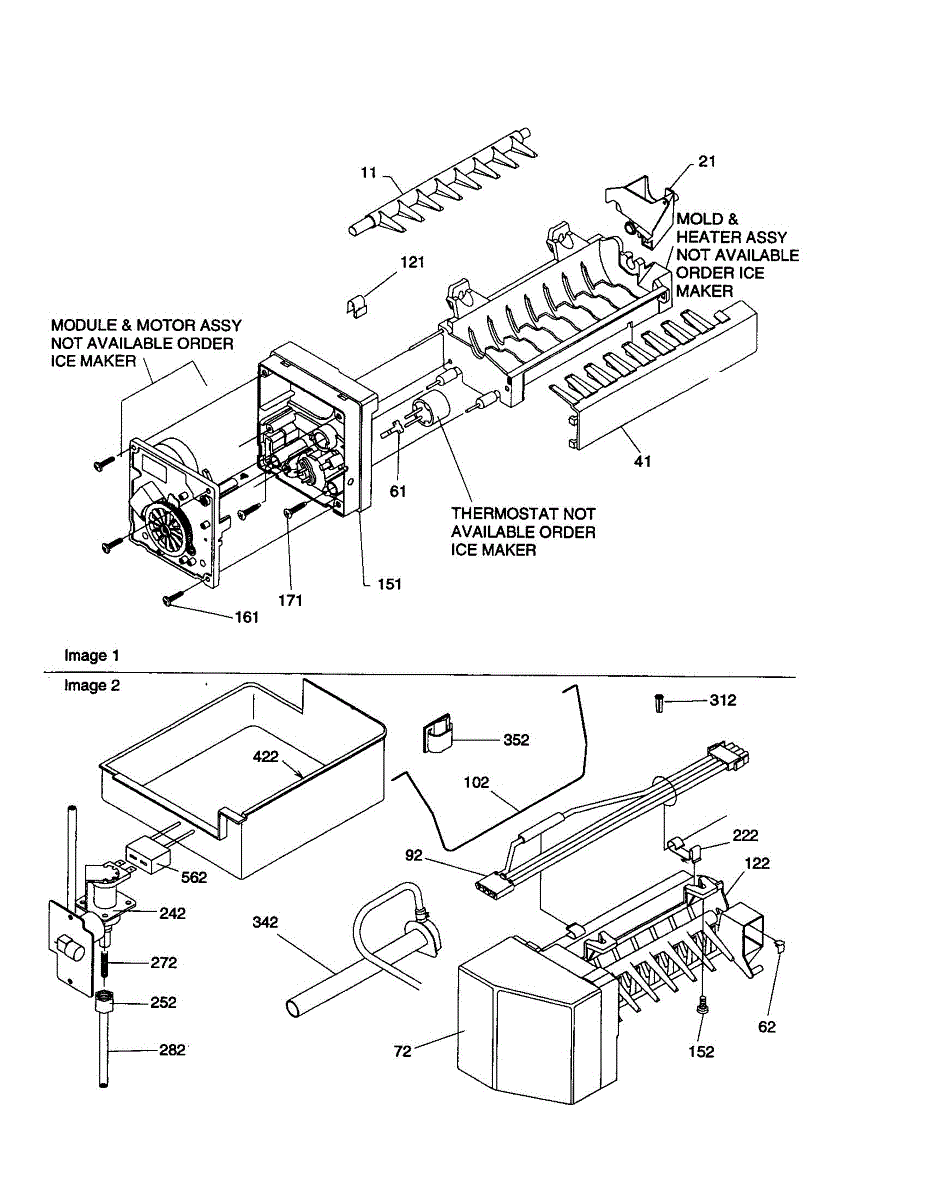 11

21

MOLD & HEATER ASSY NOT AVAILABLE ORDER ICE MAKER

121

MODULE & MOTOR ASSY NOT AVAILABLE ORDER ICE MAKER

41

61

THERMOSTAT NOT AVAILABLE ORDER ICE MAKER

171

151

161

Image 1

Image 2

312

352

422

102

222

92

122

562

242

342

272

252

282

72

152

62