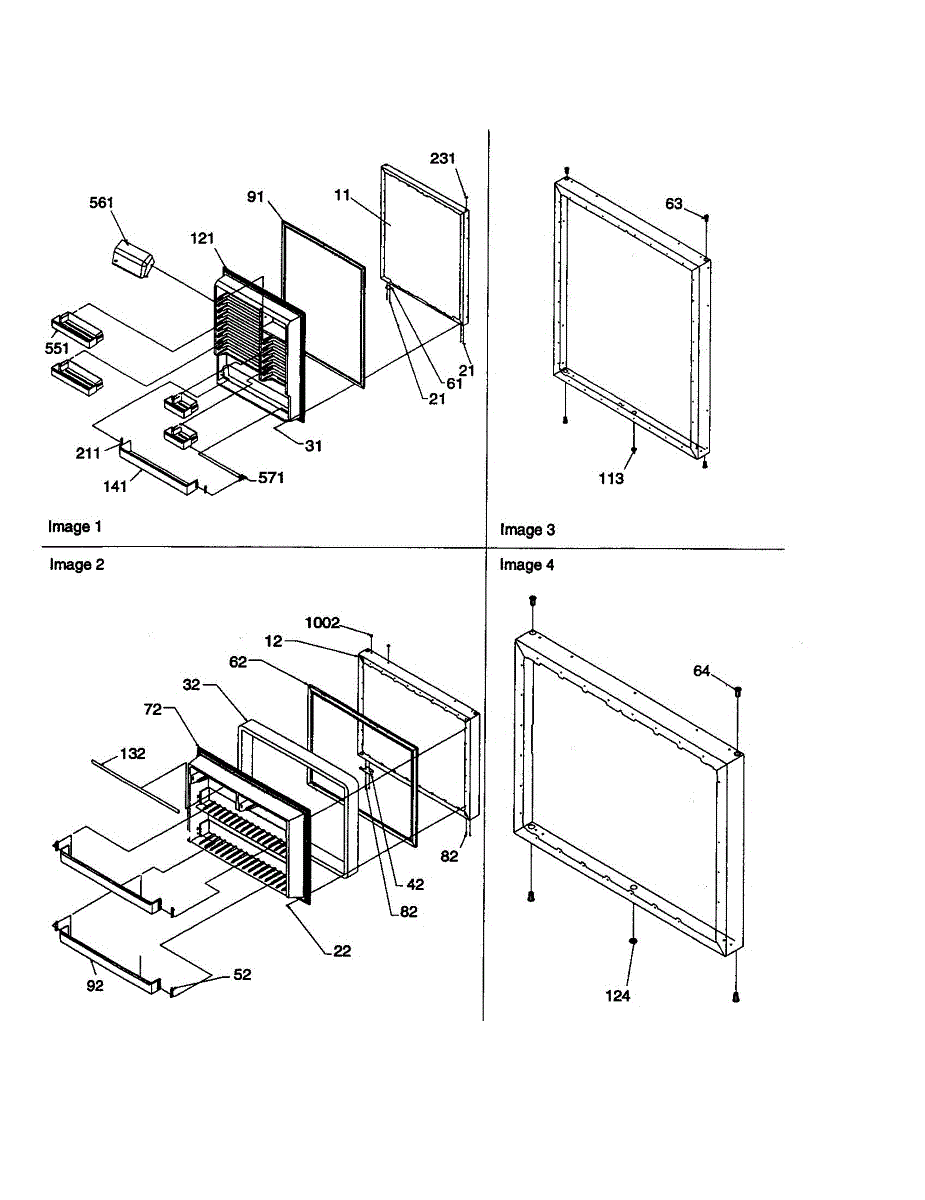 231
561
91
11
121
551
21
61
21
211
31
141
571
Image 1

63
113
Image 3

Image 2
1002
12
62
32
72
132
82
42
82
22
92
52

Image 4
64
124