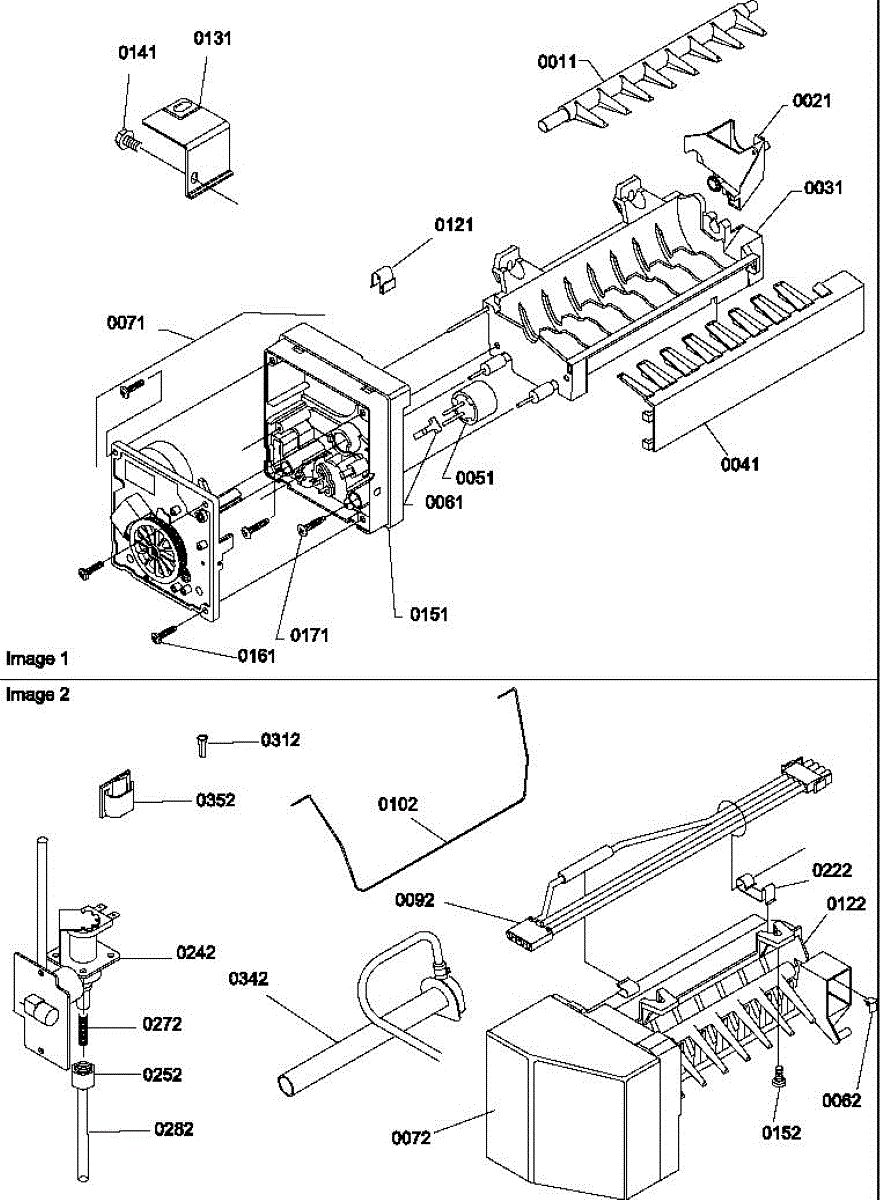 0141
0131
0011
0021
0031
0121
0071
0051
0061
0041
0151
0171
0161
Image 1

Image 2
0312
0352
0102
0222
0092
0122
0242
0342
0272
0252
0282
0072
0152
0062