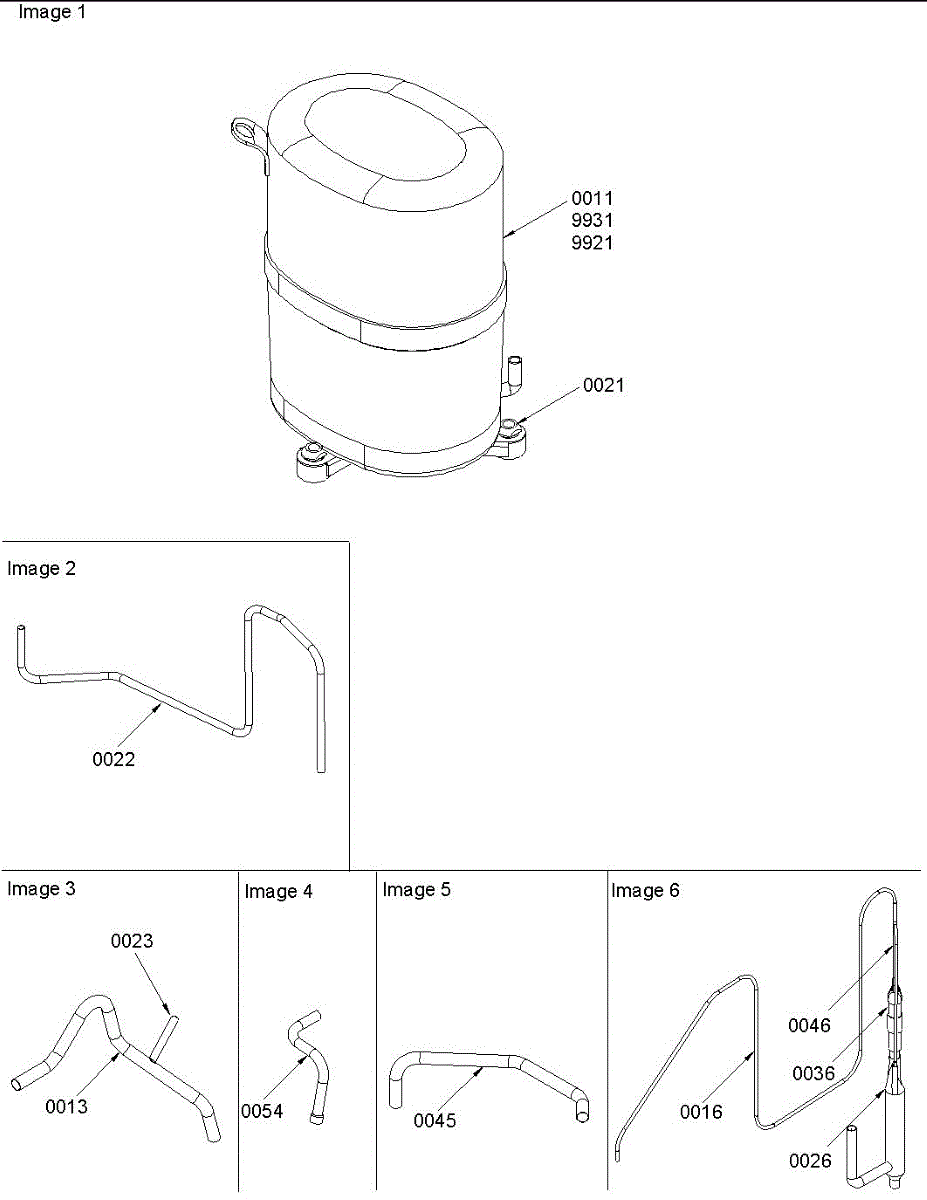 Image 1

0011
9931
9921

0021

Image 2

0022

Image 3

0023

0013

Image 4

0054

Image 5

0045

Image 6

0046

0036

0016

0026