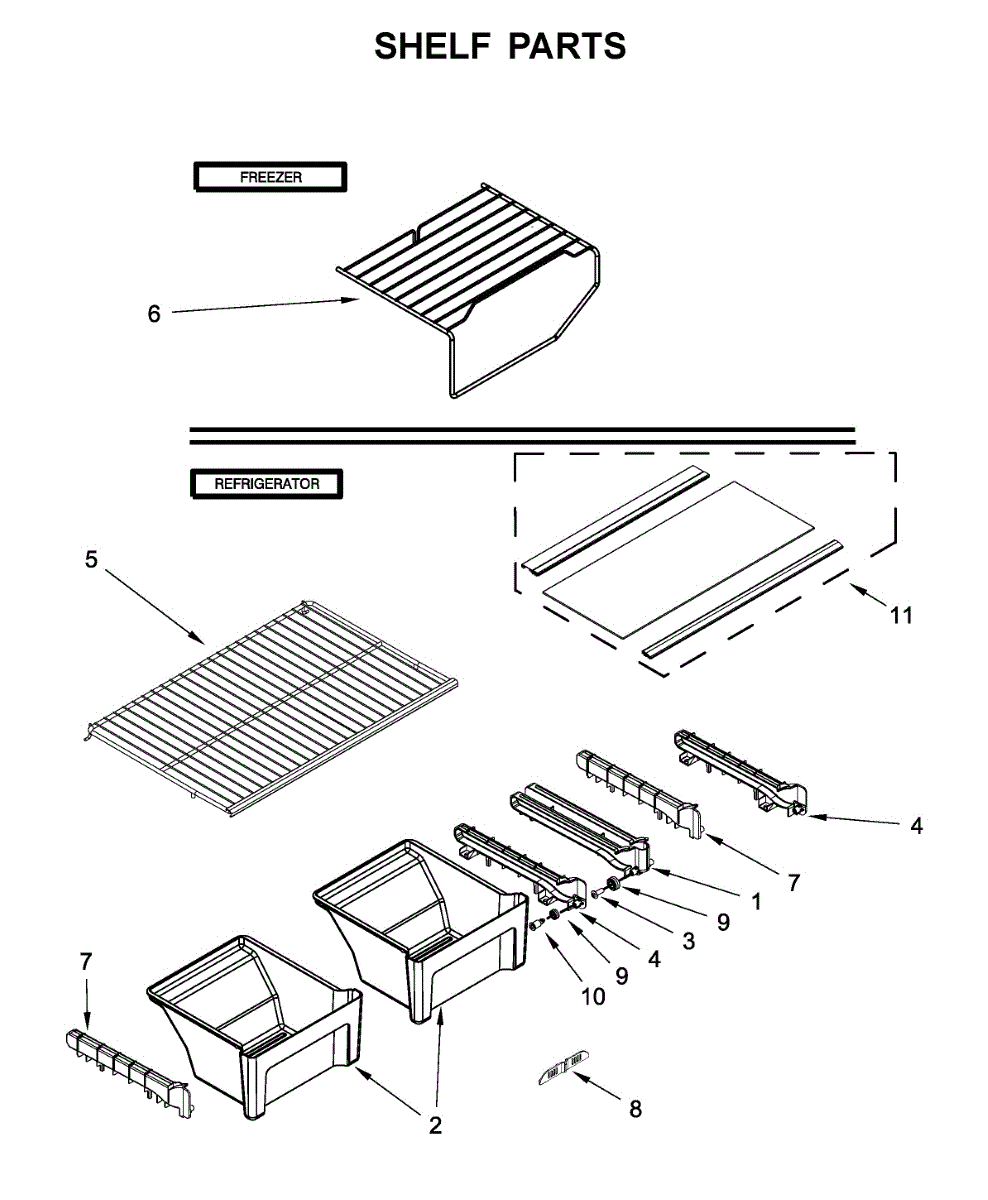 SHELF PARTS

FREEZER

6

REFRIGERATOR

5

11

4

7

1

9

3

4

9

10

7

2

8