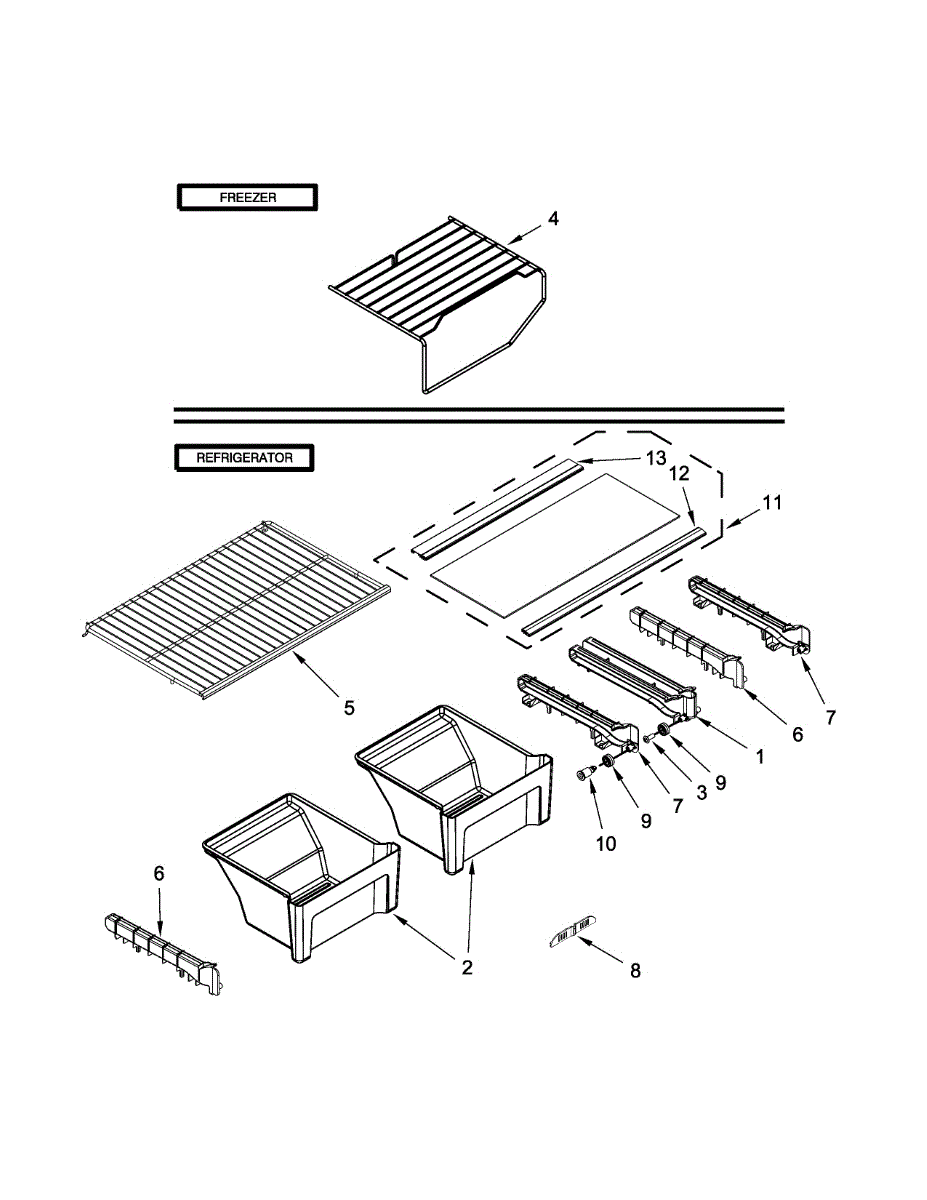 FREEZER

4

REFRIGERATOR

13
12
11

5

7
6
1
9
3
7
9
10

6

2

8