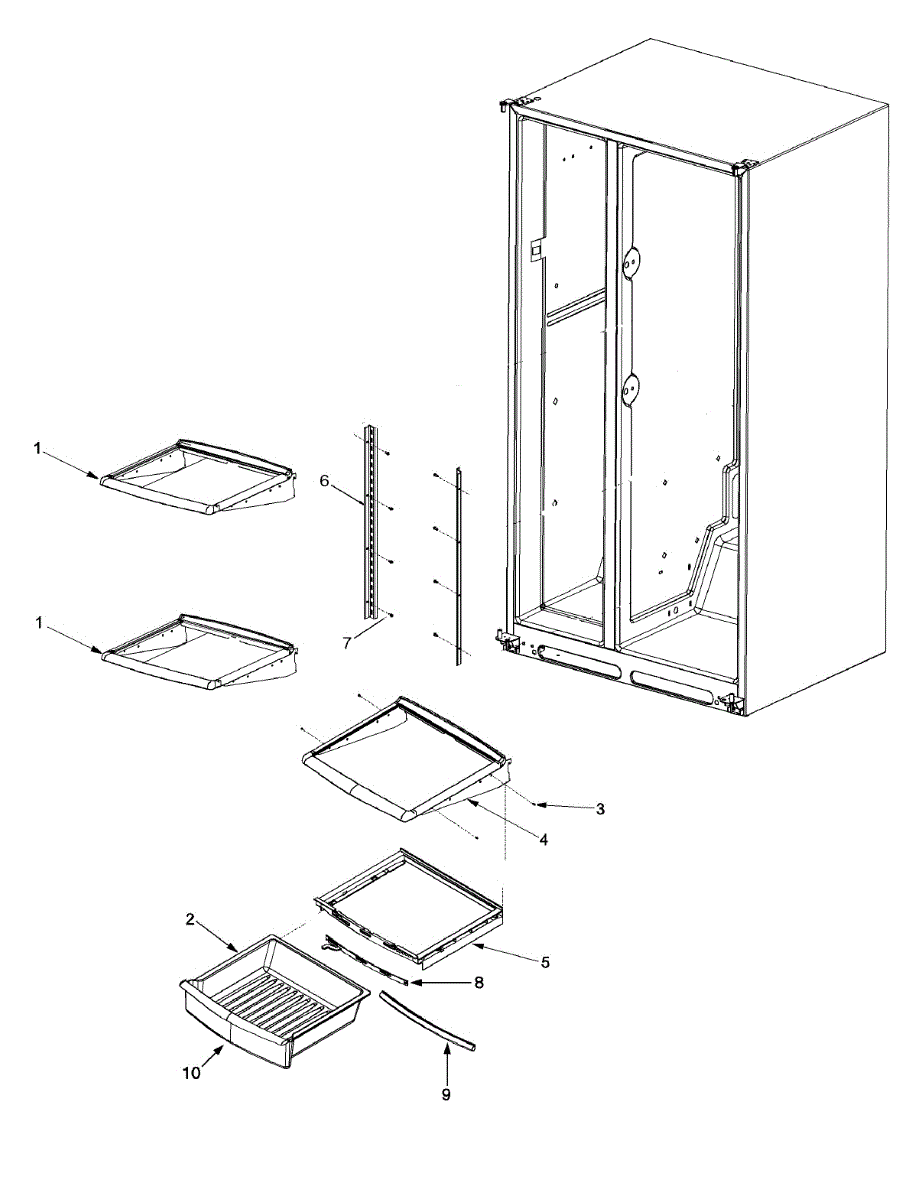 1
6
1
7
3
4
2
5
8
10
9