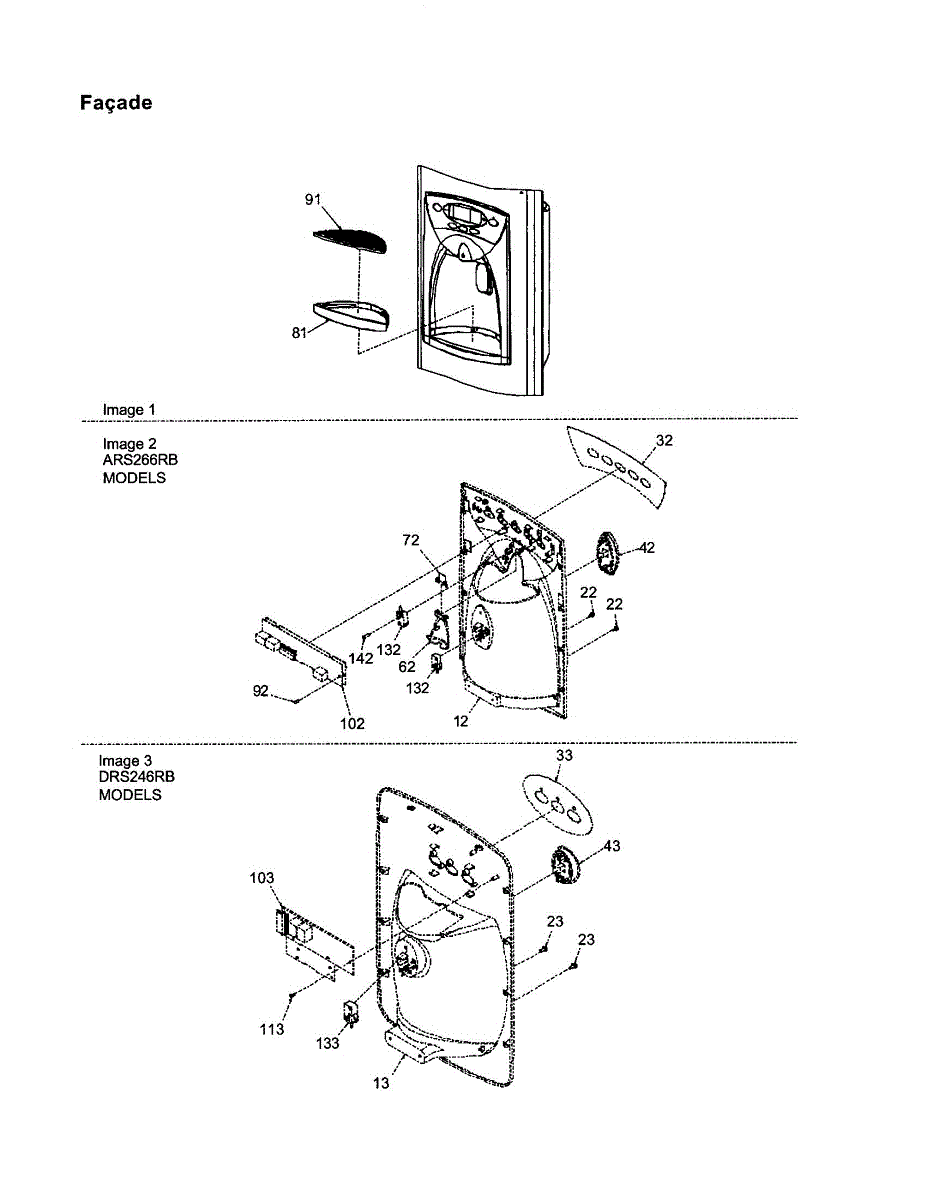 Façade

91

81

Image 1

Image 2
ARS266RB
MODELS

32

72

42

22

22

142

132

62

132

92

102

12

Image 3
DRS246RB
MODELS

33

43

103

23

23

113

133

13