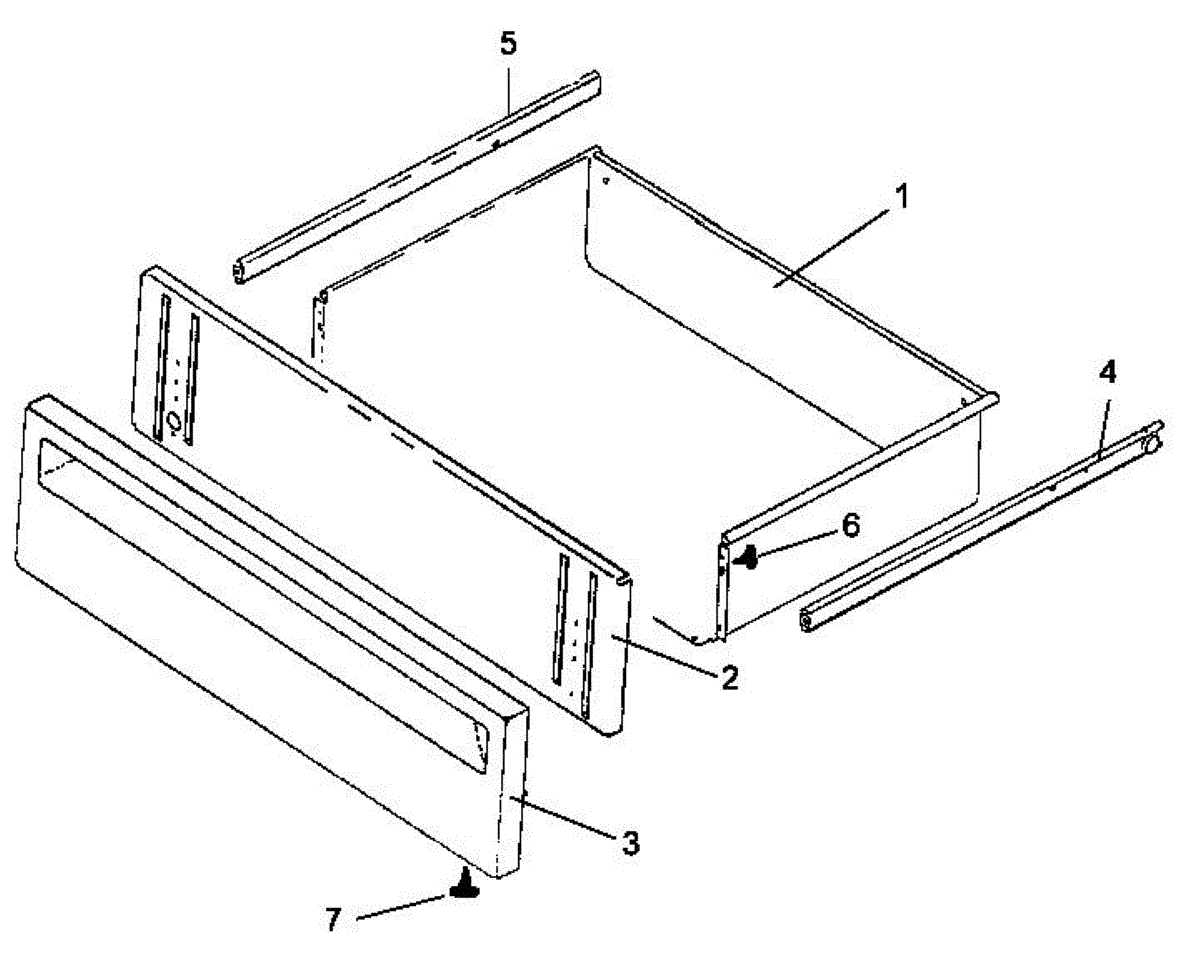 5
1
4
6
2
3
7