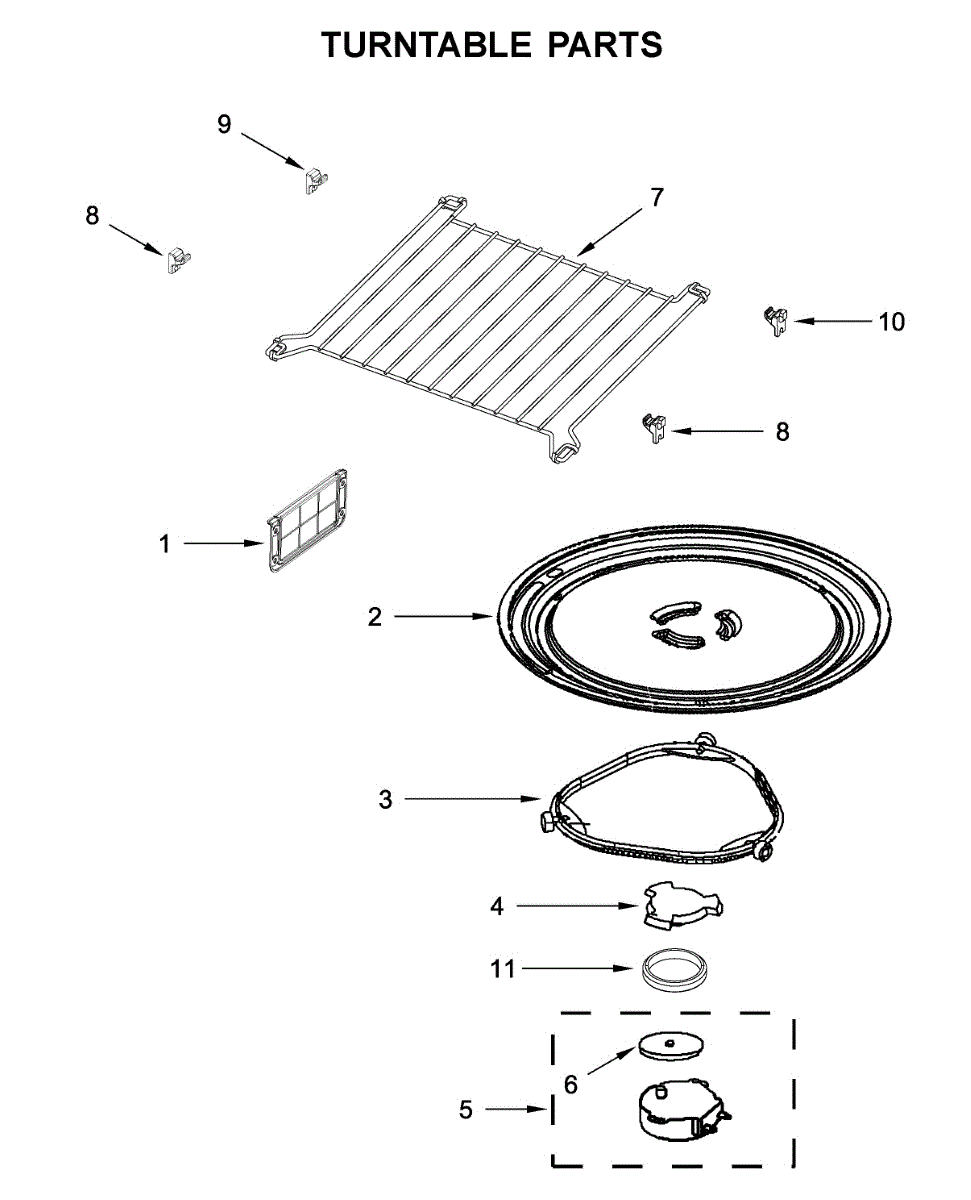 TURNTABLE PARTS

9

8

7

10

8

1

2

3

4

11

6

5