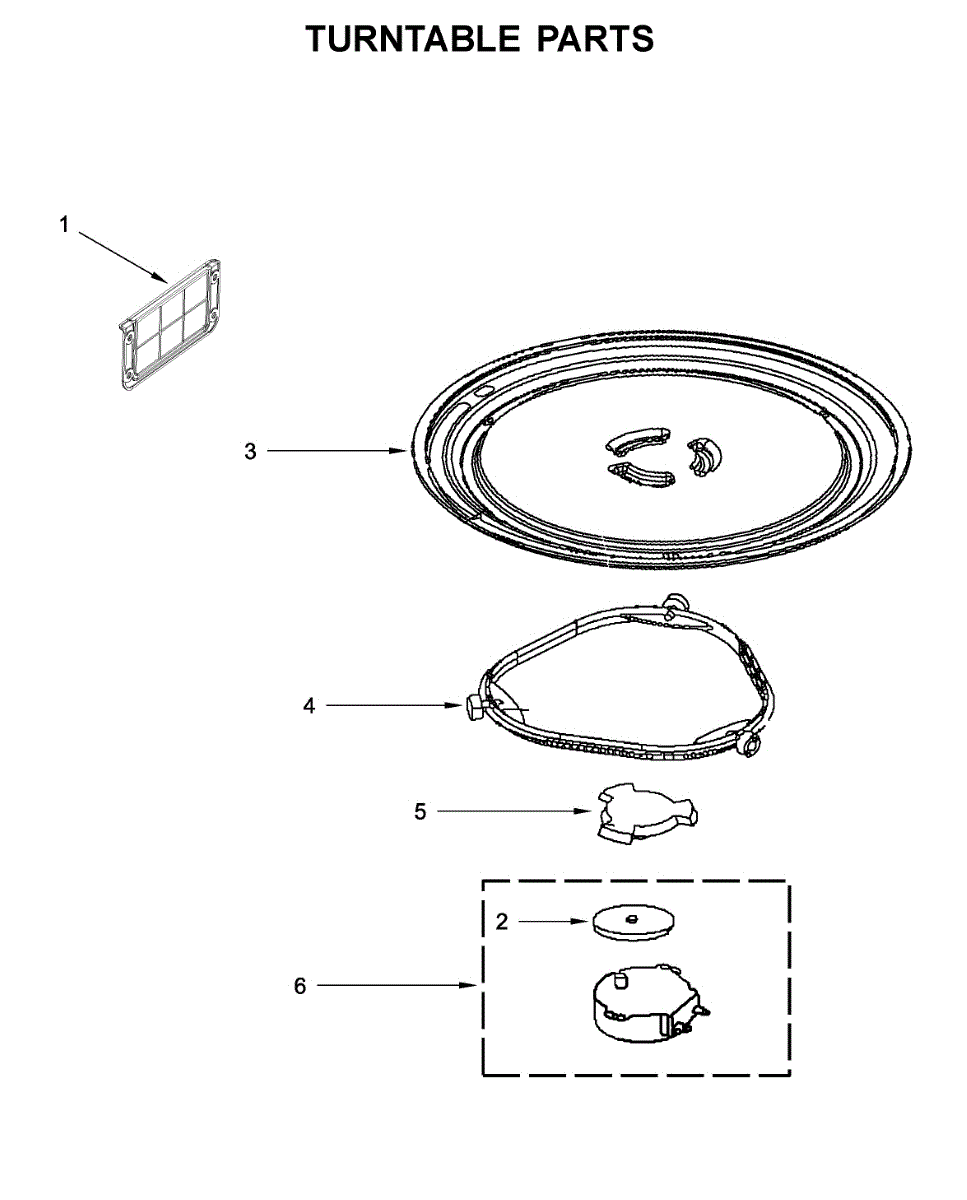 TURNTABLE PARTS

1

3

4

5

2

6