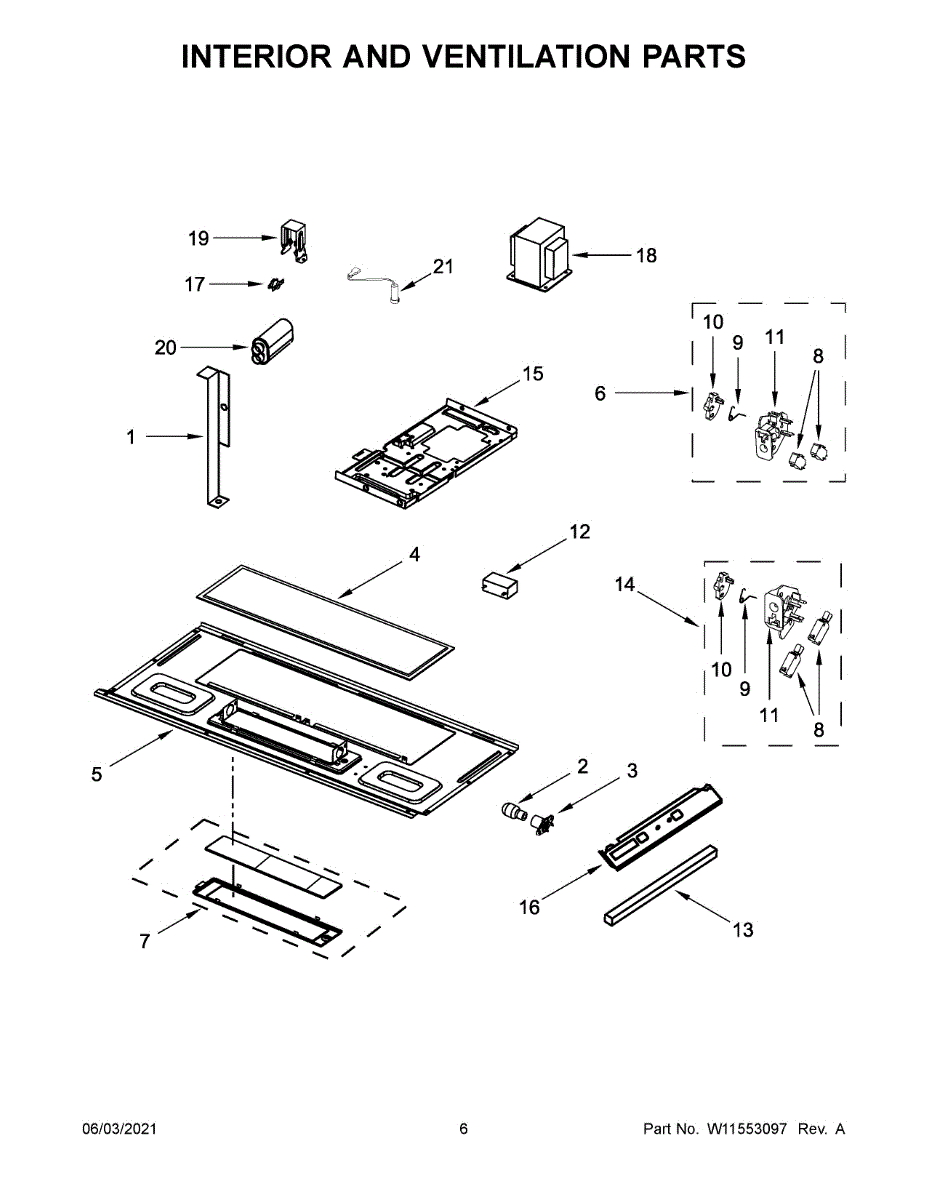 INTERIOR AND VENTILATION PARTS

19
17
21
18
20
10
9
11
8
6
15
1
12
4
14
10
9
11
8
5
2
3
16
13
7

06/03/2021
6
Part No. W11553097 Rev. A