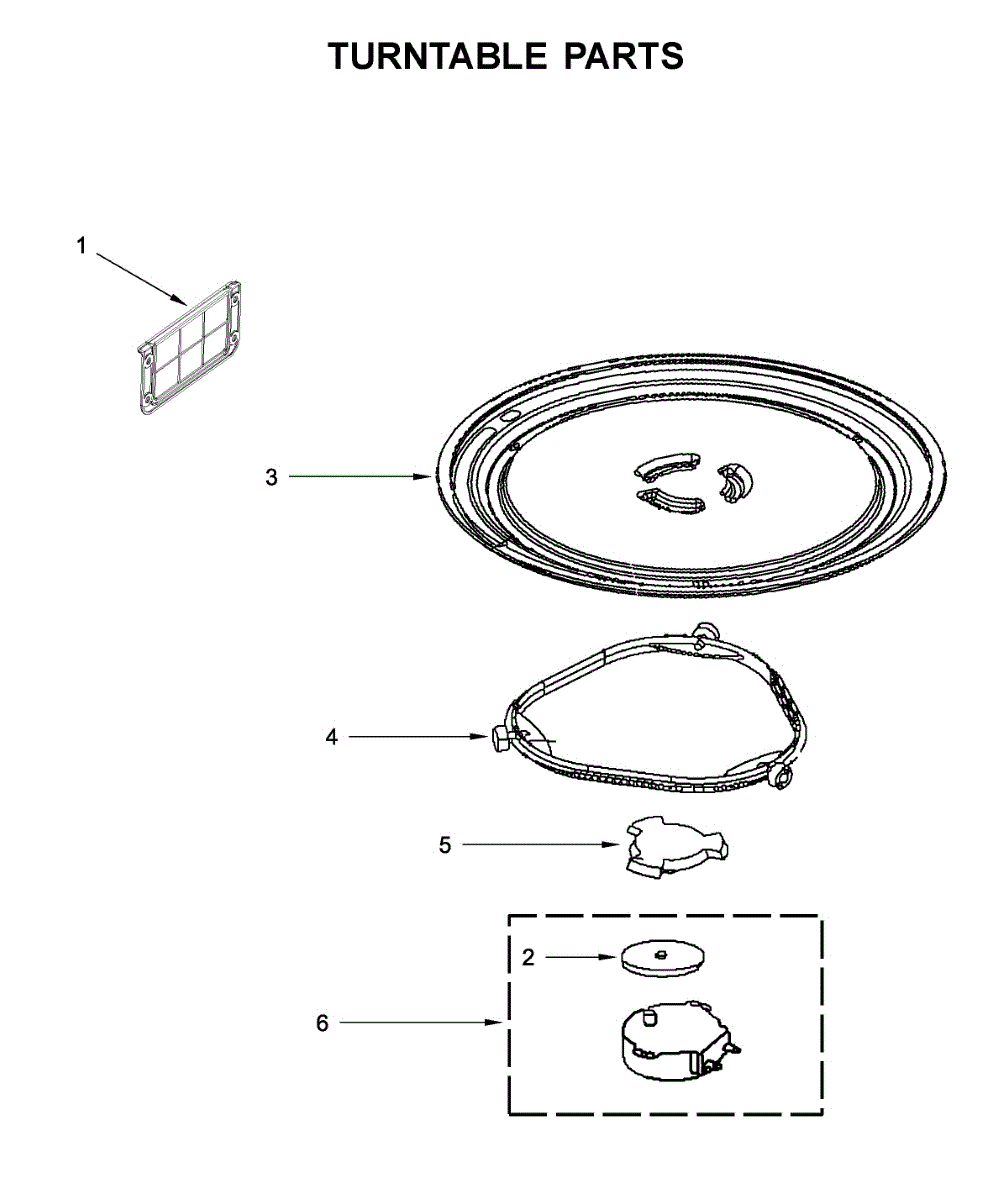 TURNTABLE PARTS

1

3

4

5

2

6