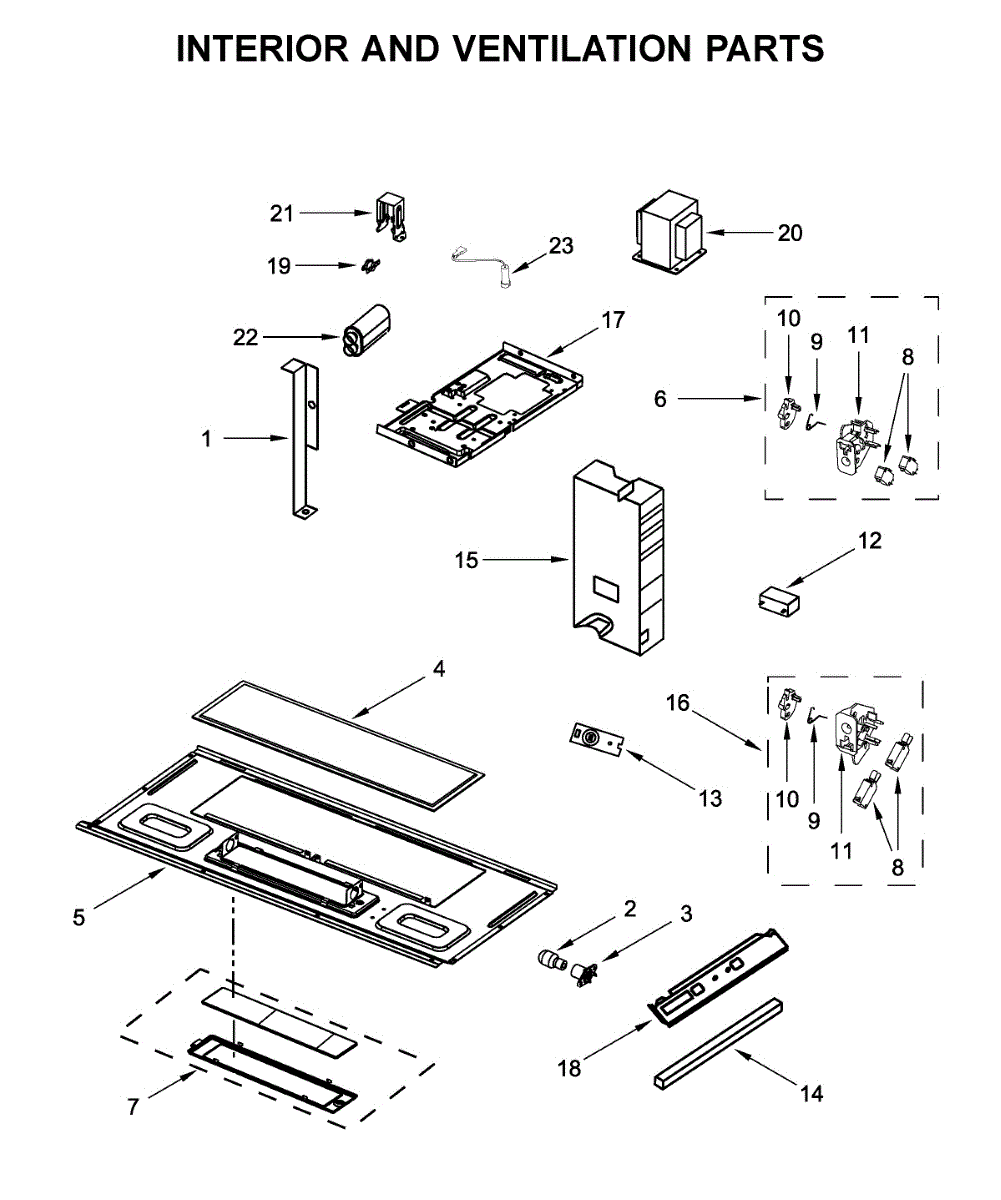 INTERIOR AND VENTILATION PARTS

21
19
23
20
22
17
10
9
11
8
6
1
15
12
4
16
13
10
9
11
8
5
2
3
18
14
7