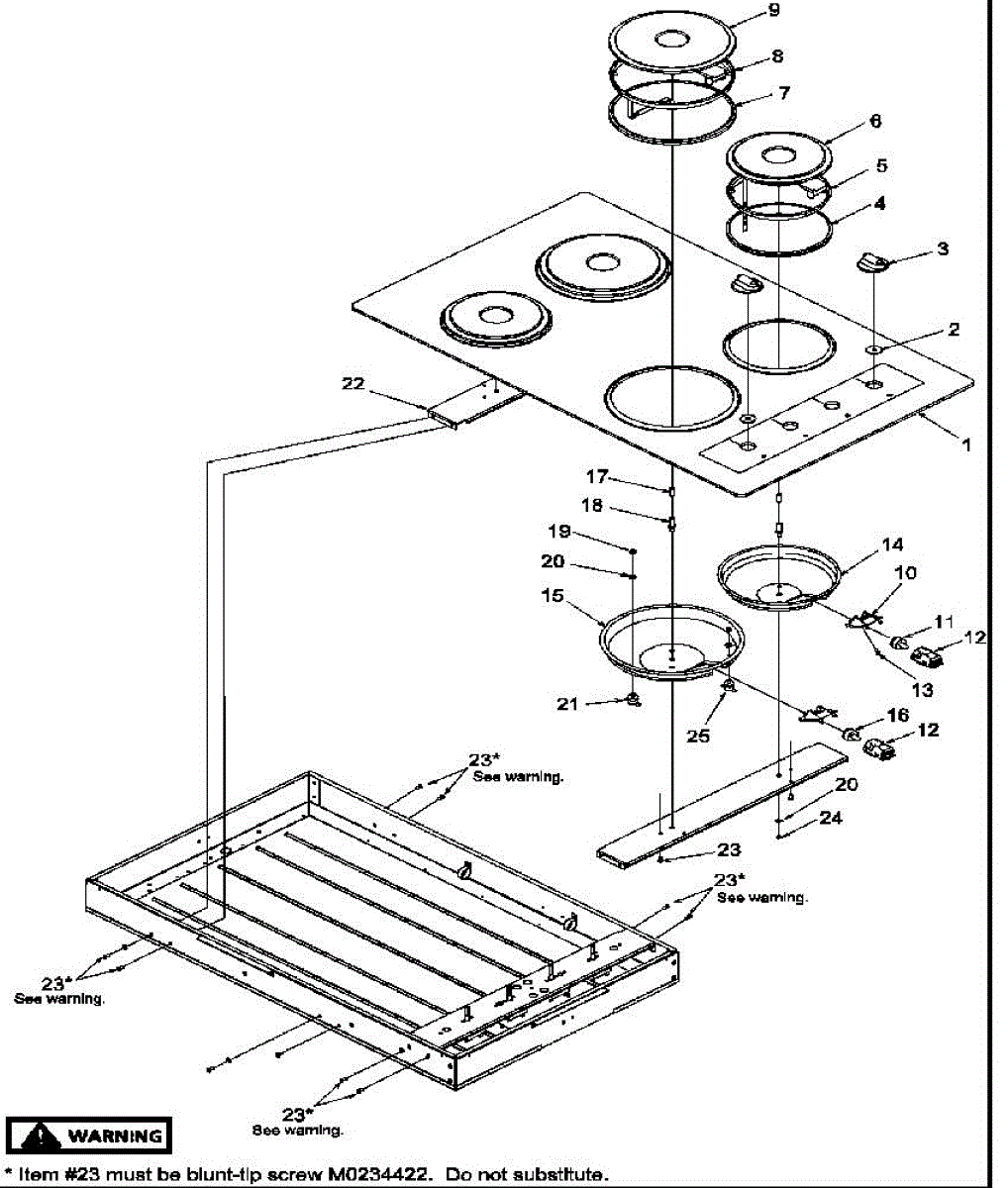 9
8
7
6
5
4
3
2
1
22
17
18
19
20
14
10
15
11
12
13
21
25
16
12
23*
See warning.
20
24
23
23*
See warning.
23*
See warning.
23*
See warning.

WARNING
* Item #23 must be blunt-tip screw M0234422. Do not substitute.