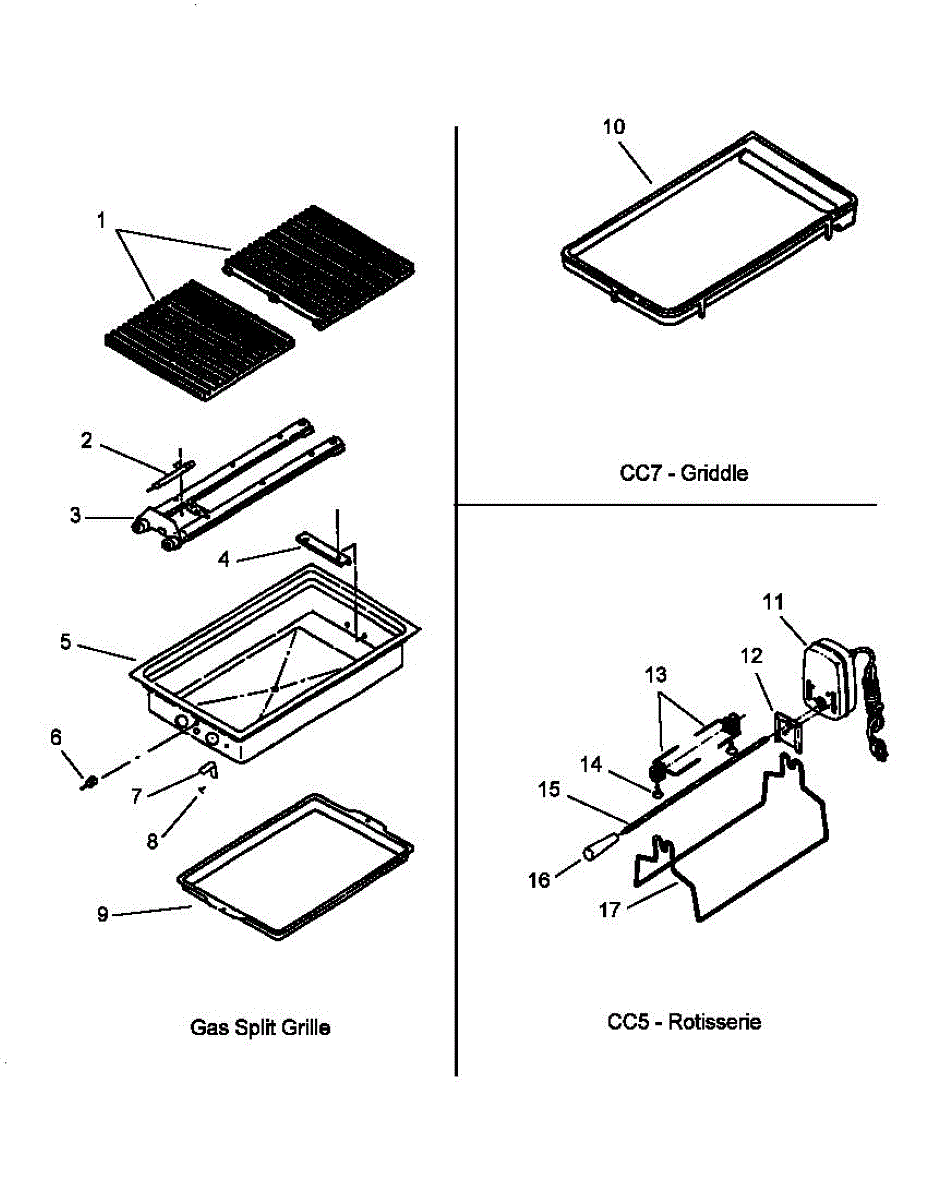 1
2
3
4
5
6
7
8
9
Gas Split Grille

10
CC7 - Griddle

11
12
13
14
15
16
17
CC5 - Rotisserie