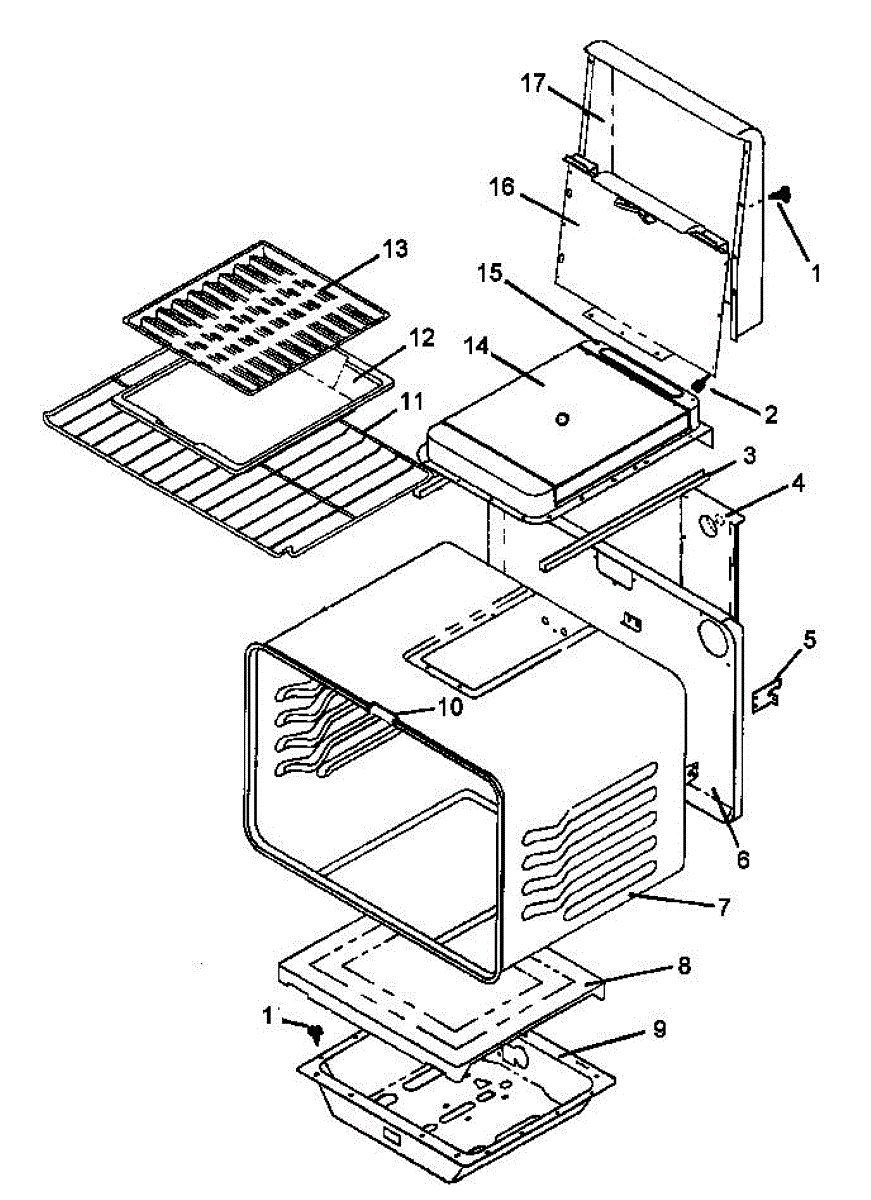 17
16
1
13
15
12
14
2
11
3
4
5
10
6
7
8
1
9