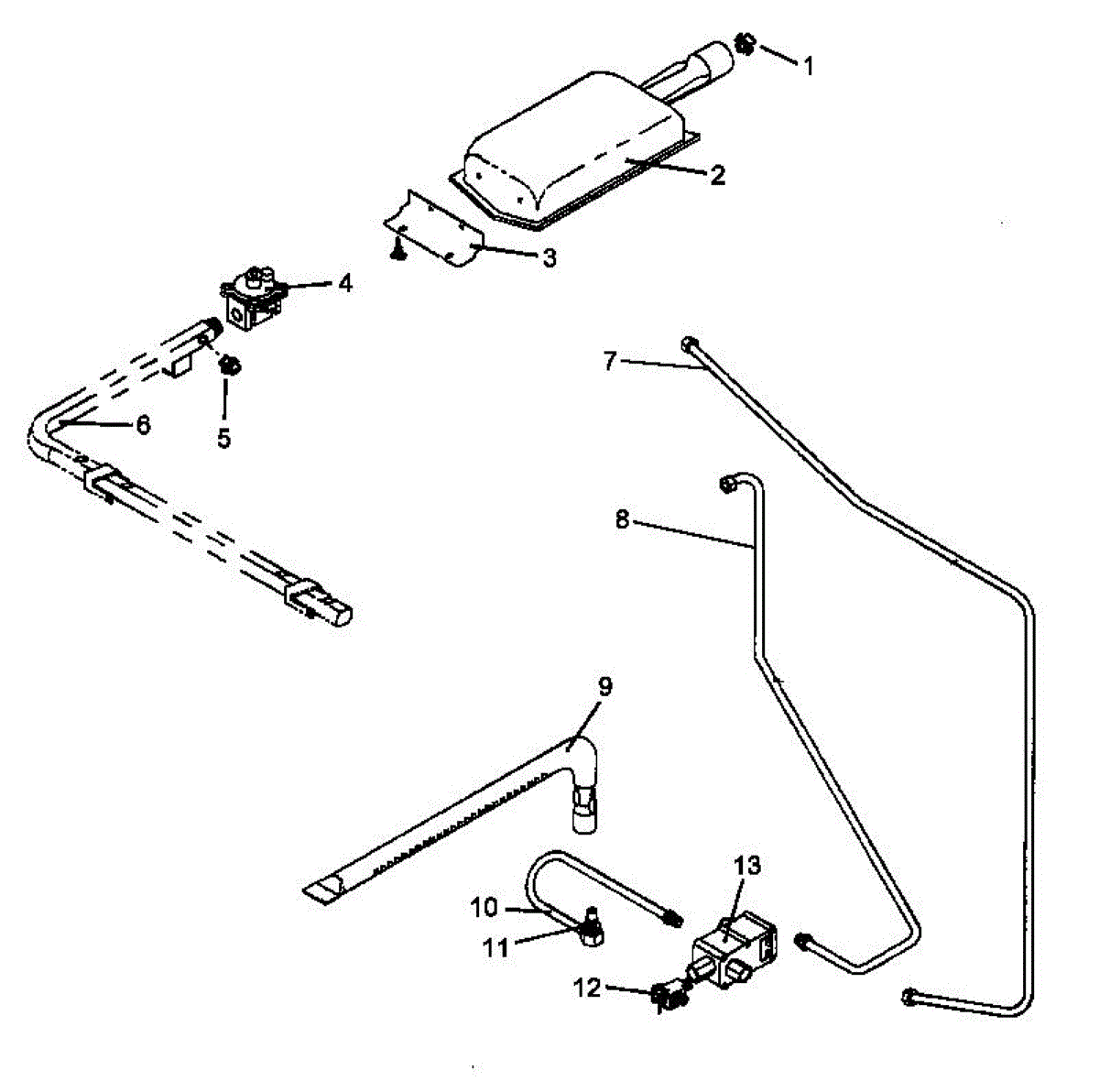 1
2
3
4
5
6
7
8
9
10
11
12
13