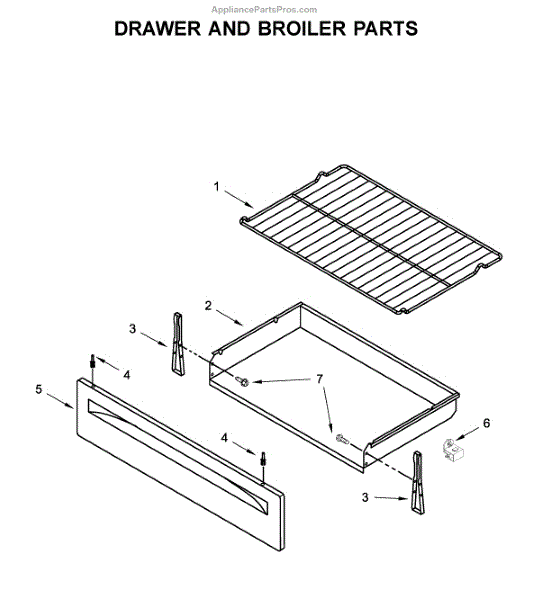 AppliancePartsPros.com

DRAWER AND BROILER PARTS

1

2

3

4

5

7

6

4

3