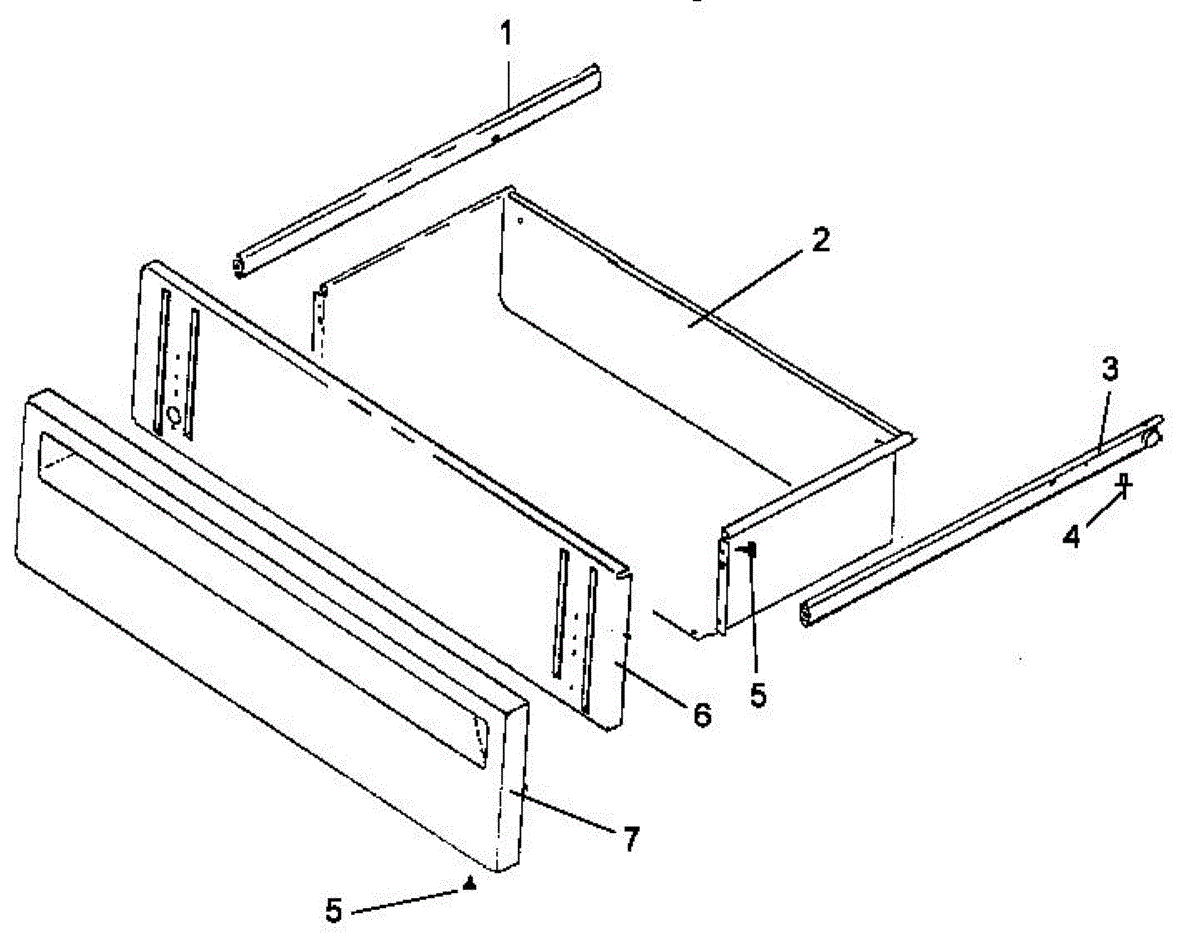 1
2
3
4
5
6
7
5