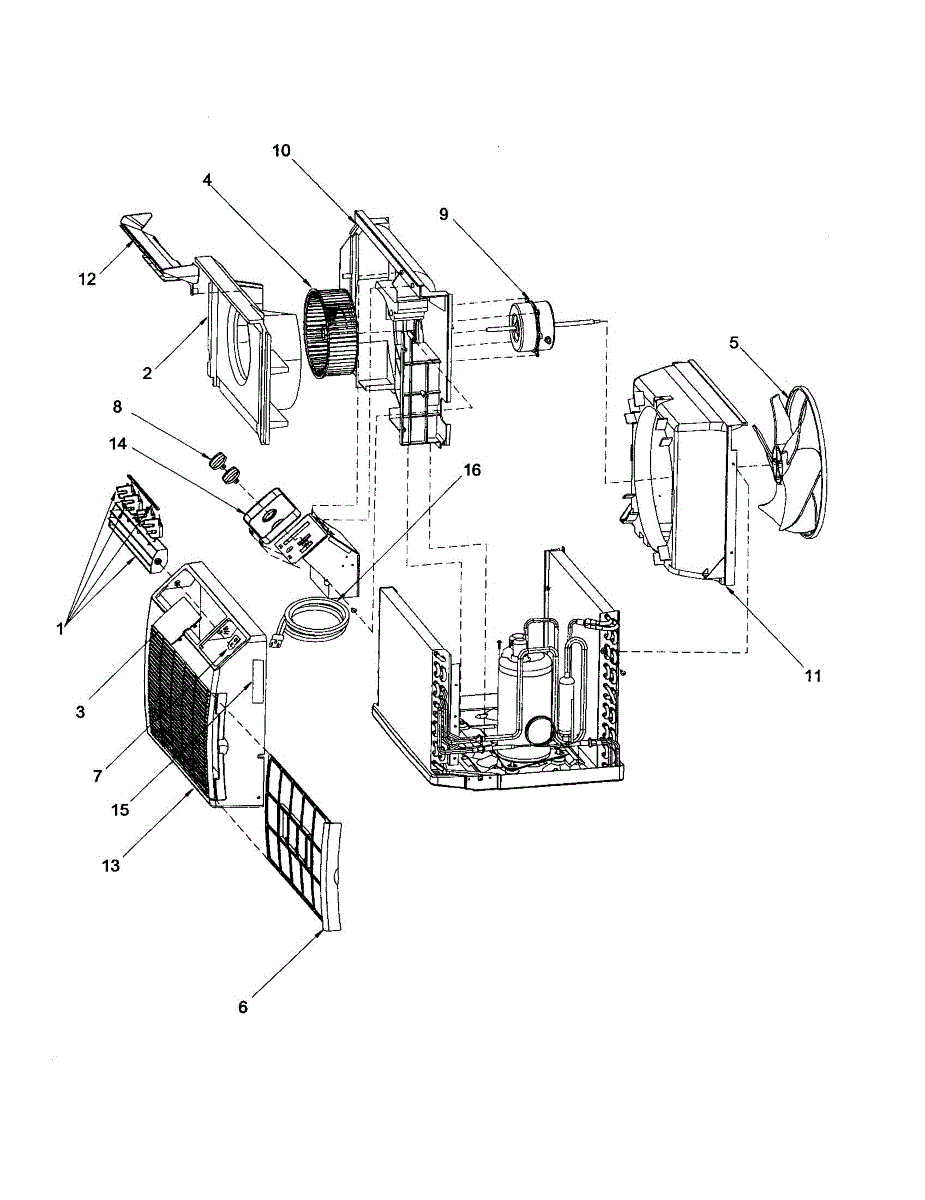 10
4
9
12
2
5
8
14
16
1
3
11
7
15
13
6