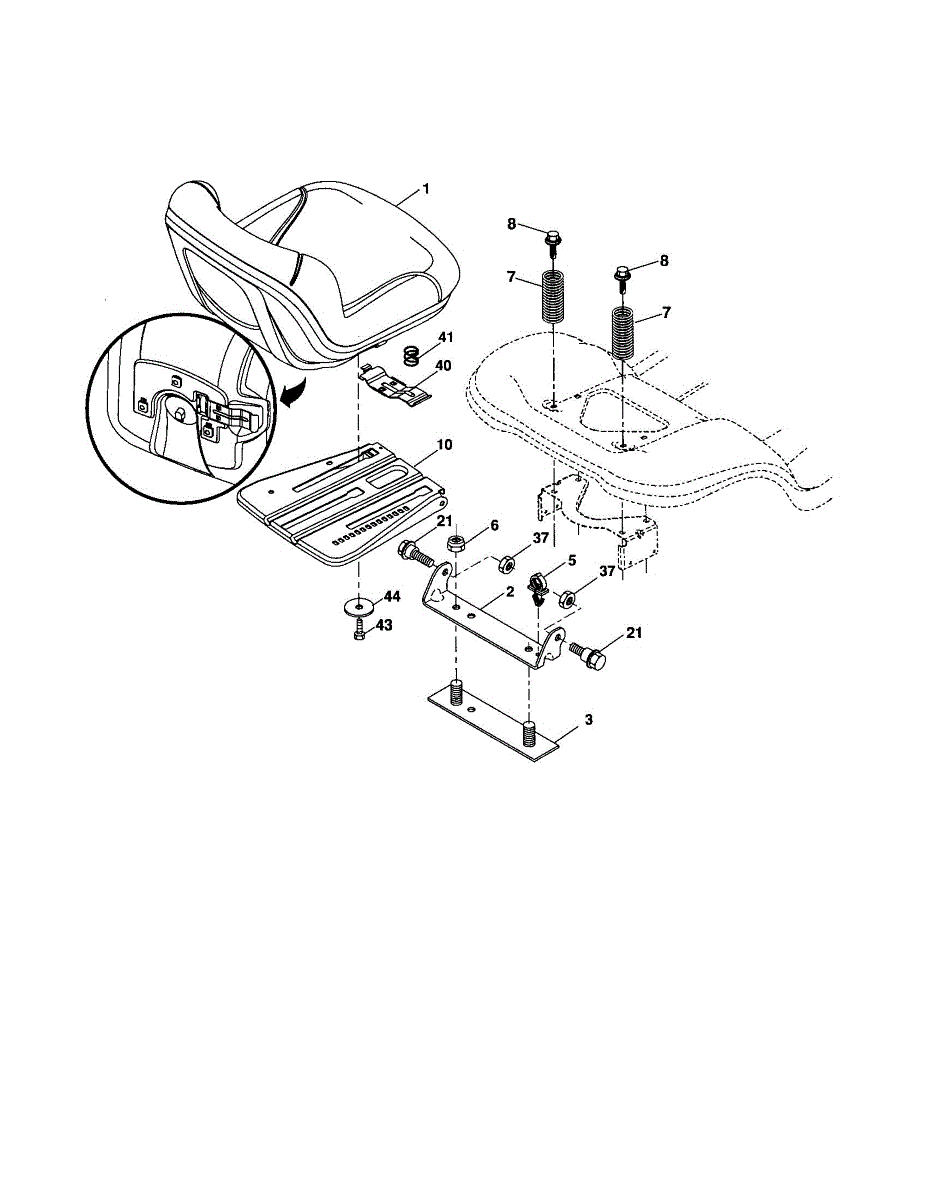 1
8
8
7
7
41
40
10
21
6
37
5
37
2
44
43
21
3