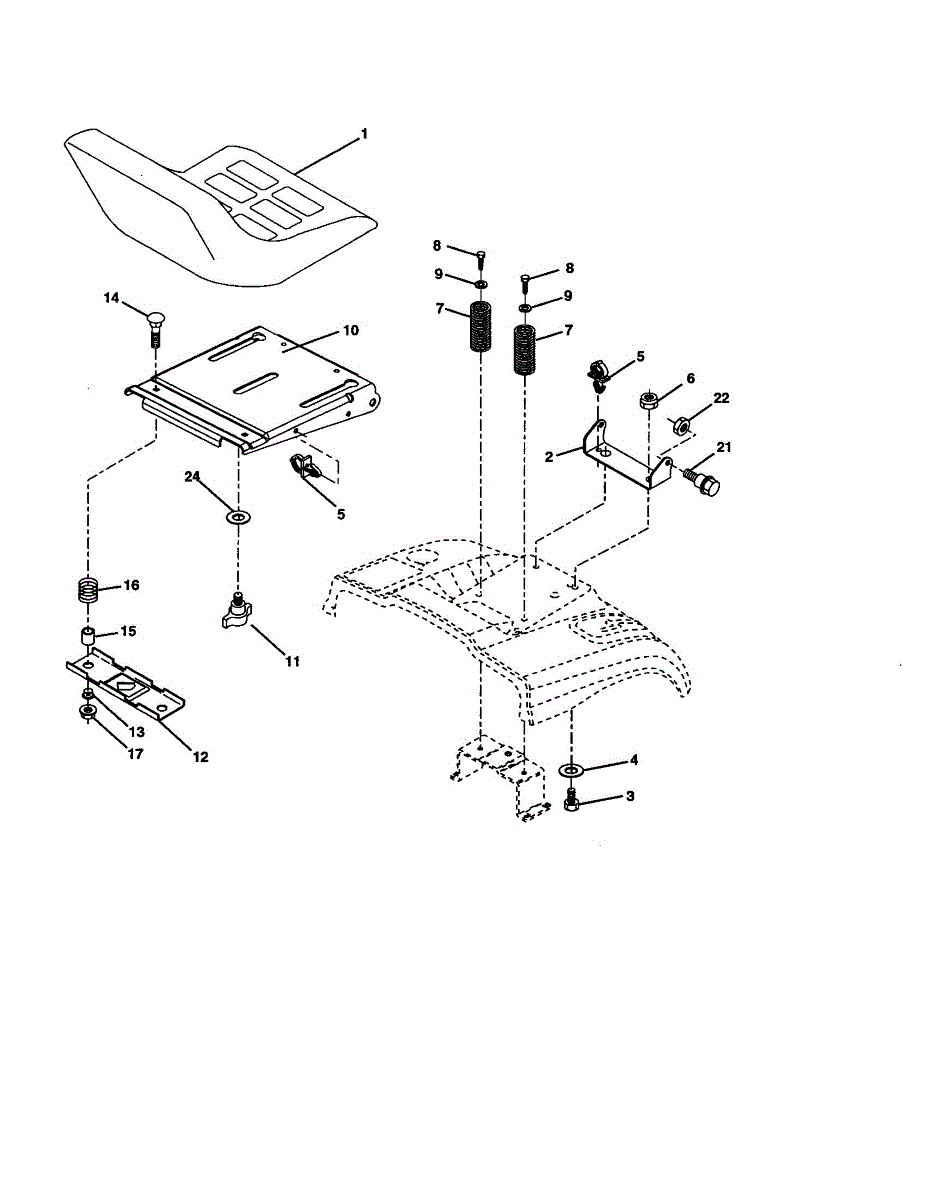 1
8
8
9
9
14
10
7
7
5
6
22
2
21
24
5
16
15
11
13
12
17
4
3