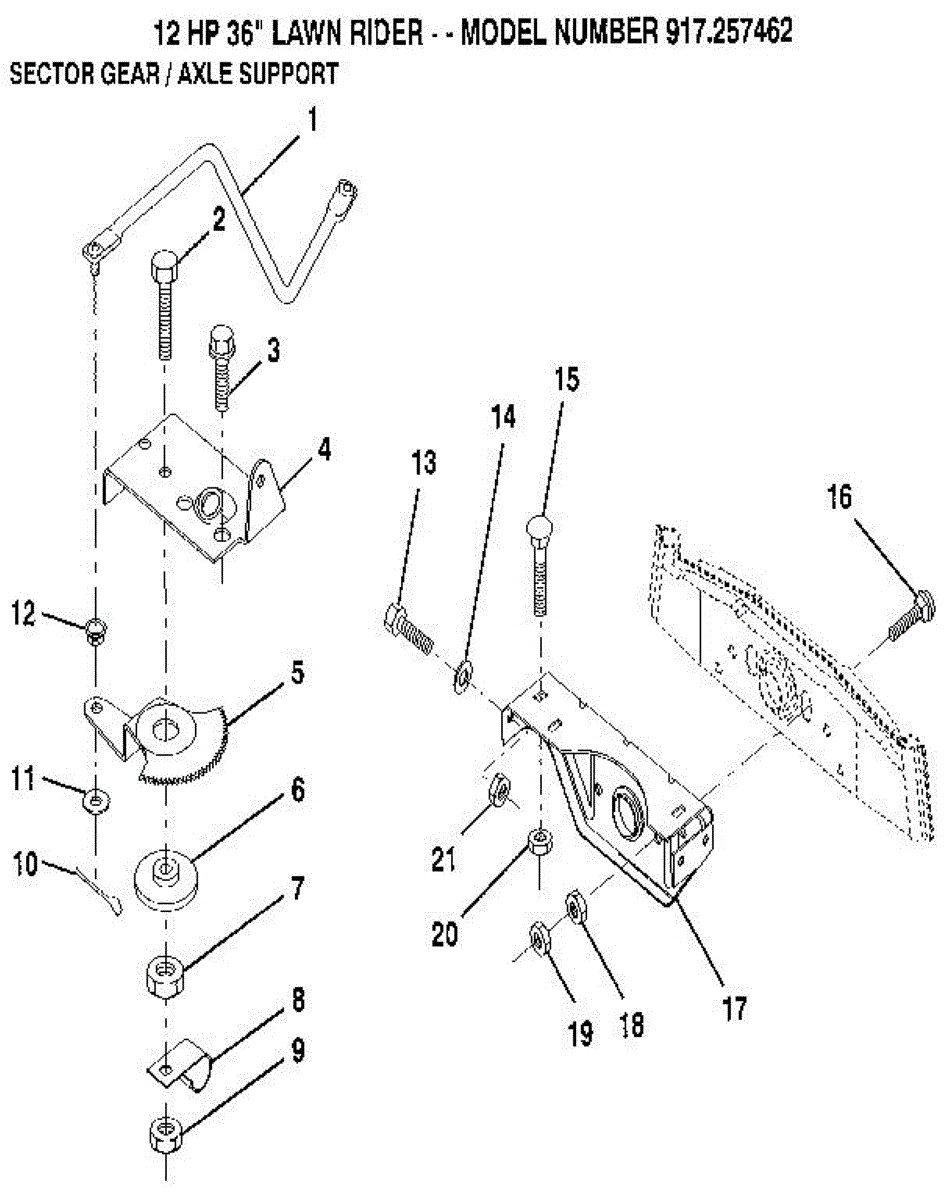 12 HP 36" LAWN RIDER - - MODEL NUMBER 917.257462

SECTOR GEAR / AXLE SUPPORT

1
2
3
4
12
5
11
6
10
7
8
9
13
14
15
16
21
20
19
18
17