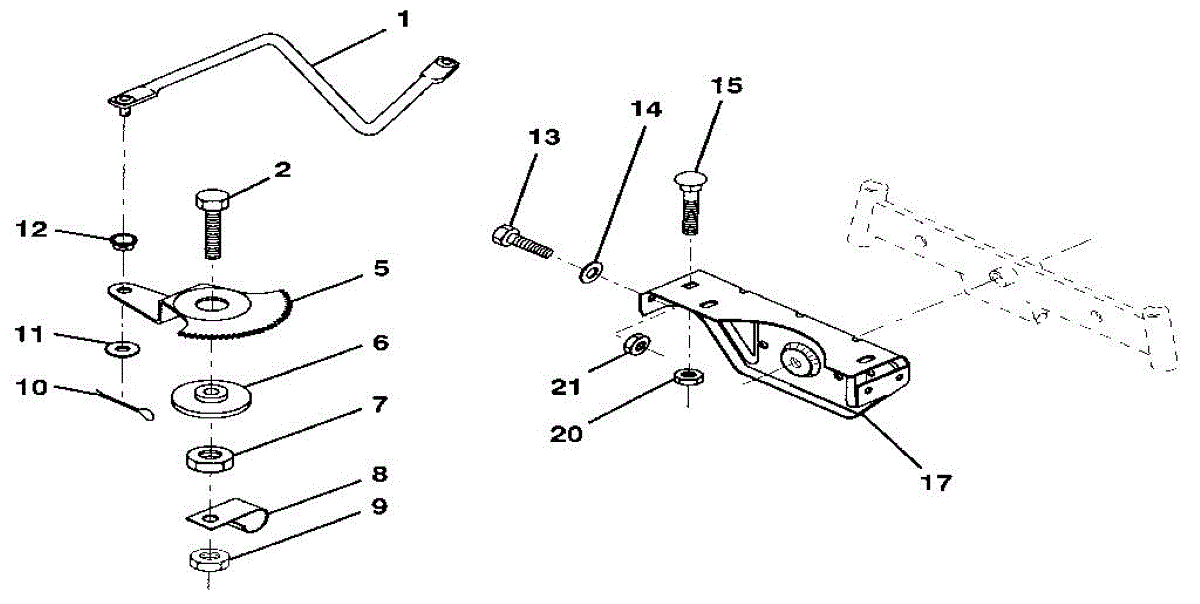 1
2
12
5
11
6
10
7
8
9
13
14
15
21
20
17