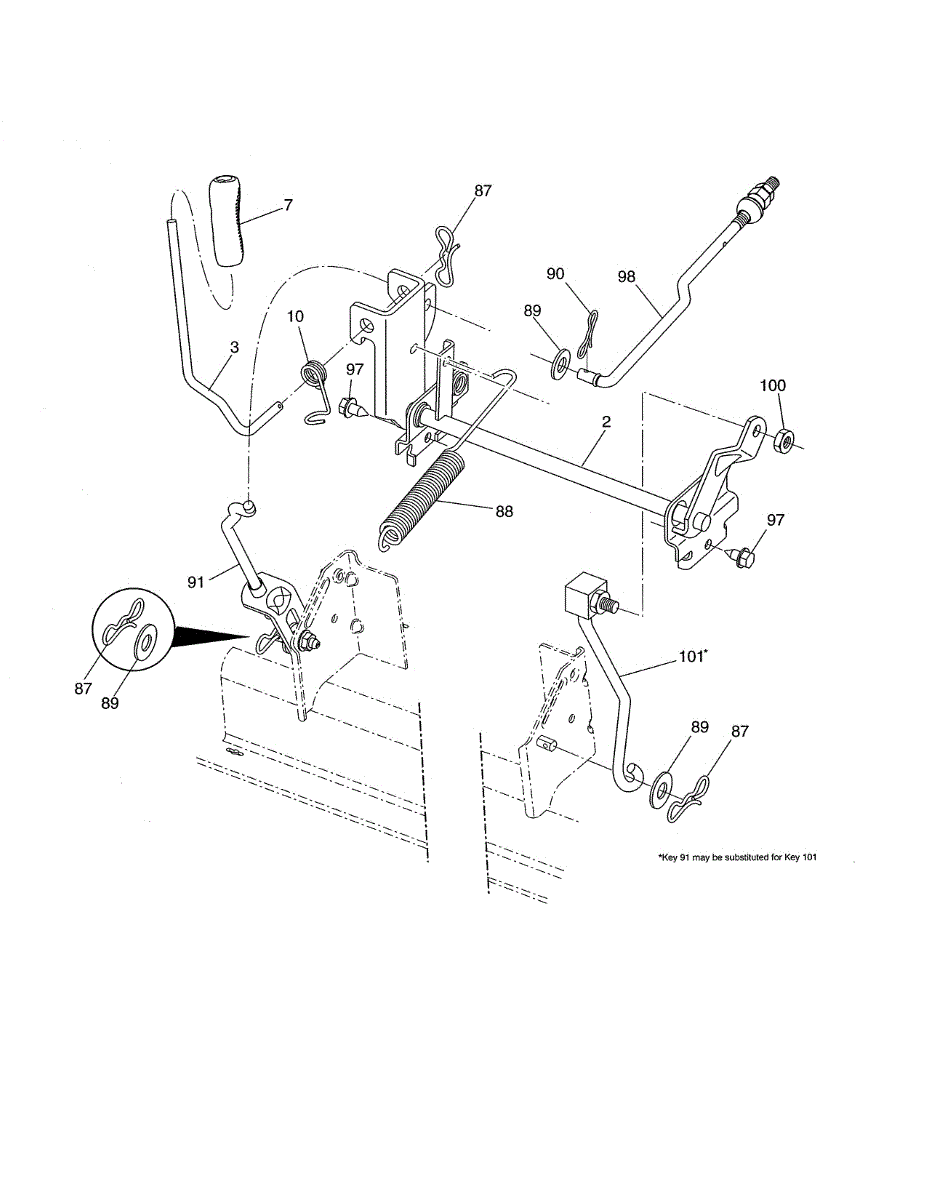 7
87
90
98
89
10
3
97
100
2
88
97
91
87
89
101*
89
87
*Key 91 may be substituted for Key 101