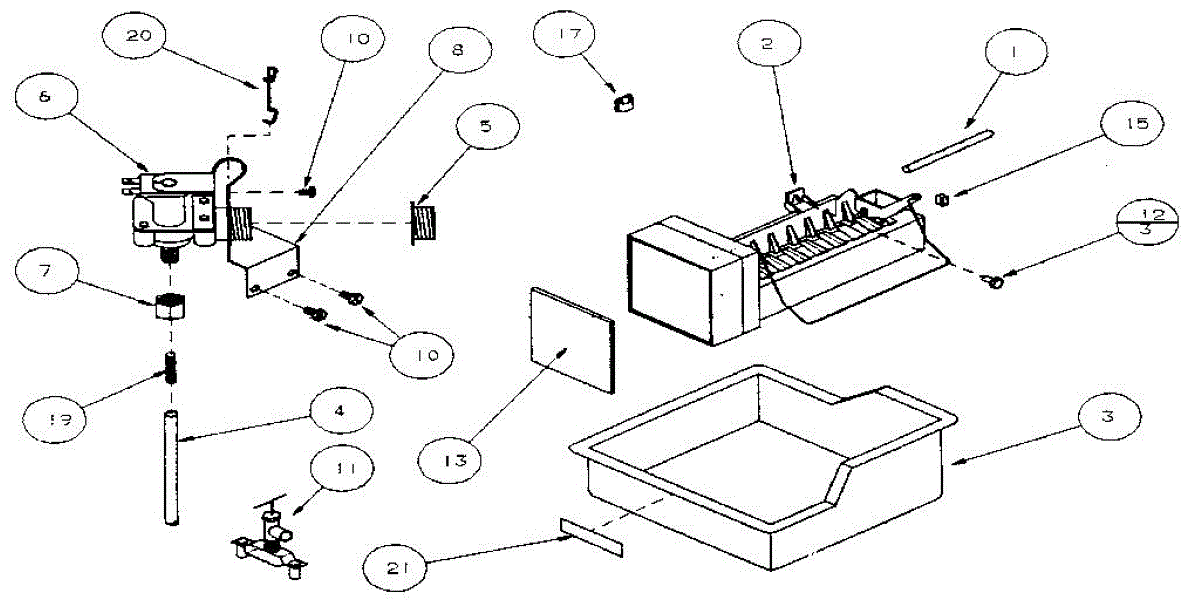 20
10
8
17
2
1
6
5
15
12
3
7
10
19
4
13
3
11
21