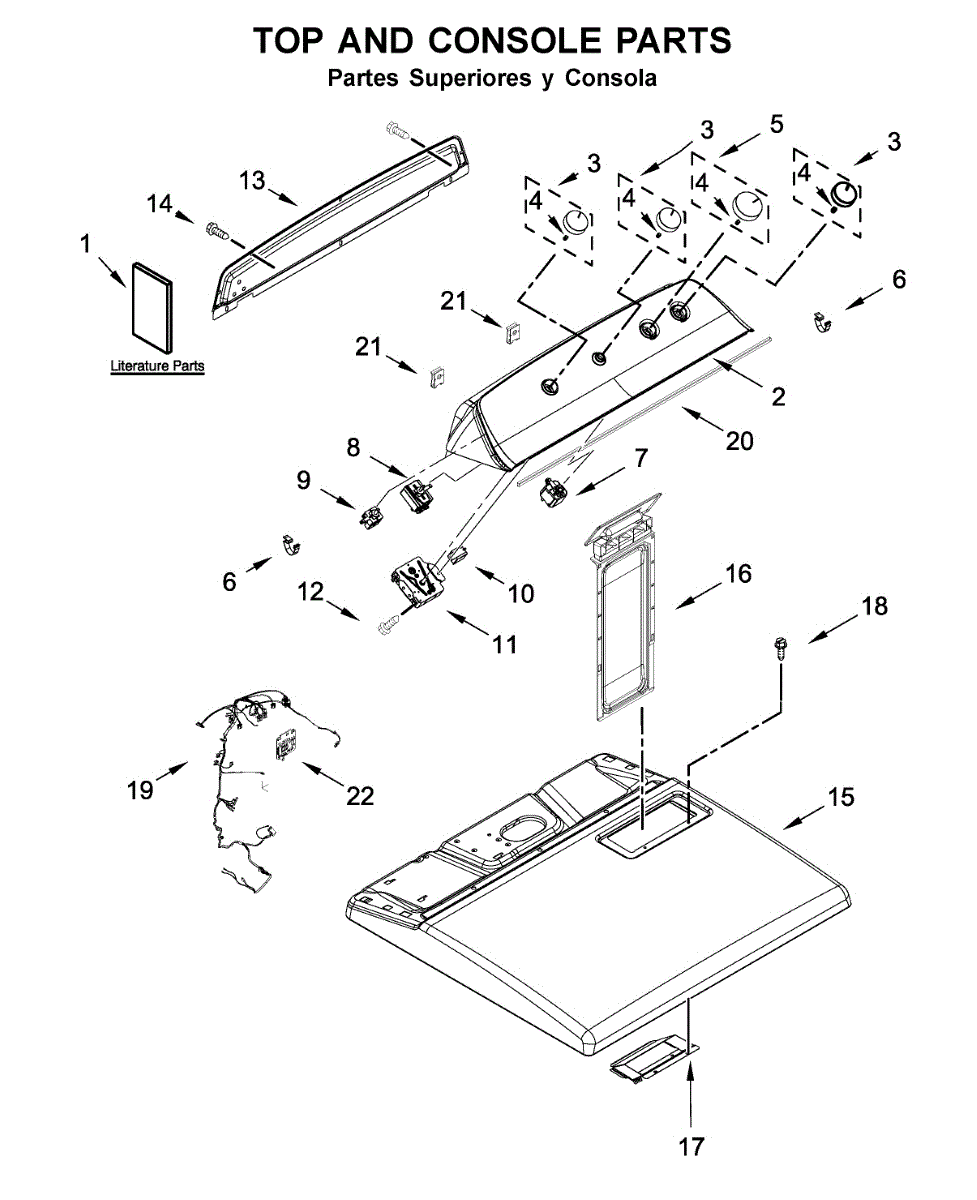 TOP AND CONSOLE PARTS
Partes Superiores y Consola

13
14
1
Literature Parts
3
4
3
4
5
4
3
4
6
21
21
2
20
8
9
7
6
12
10
11
16
18
19
22
15
17