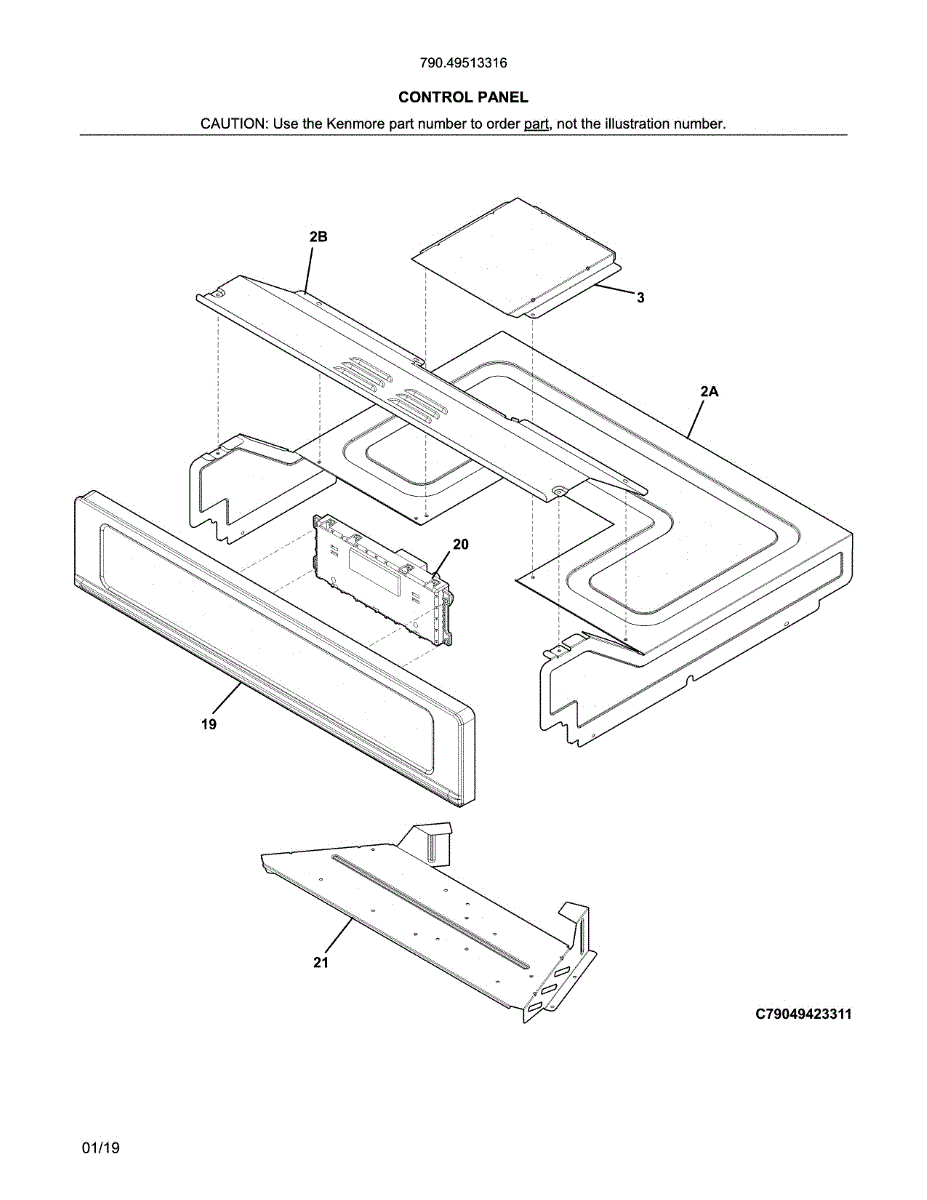 790.49513316

CONTROL PANEL

CAUTION: Use the Kenmore part number to order part, not the illustration number.

2B

3

2A

20

19

21

C79049423311

01/19