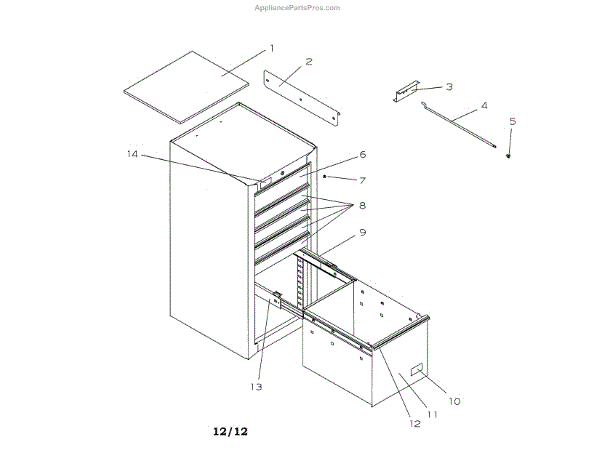 AppliancePartsPros.com

1
2
3
4
5
14
6
7
8
9
13
10
11
12

12/12