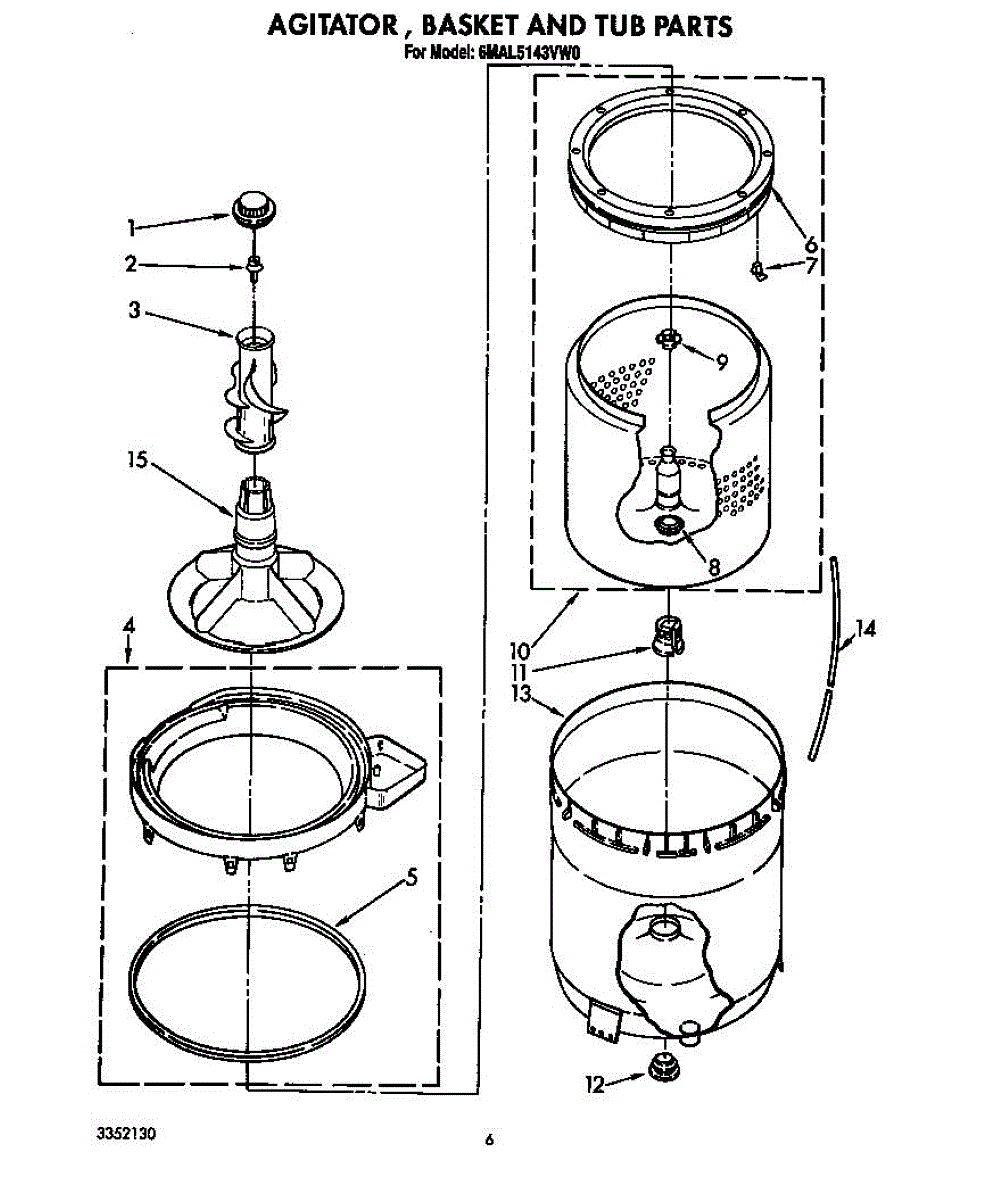 AGITATOR , BASKET AND TUB PARTS
For Model: 6MAL5143VW0

1
2
3
15
4
5
6
7
9
8
10
11
13
14
12

3352130

6