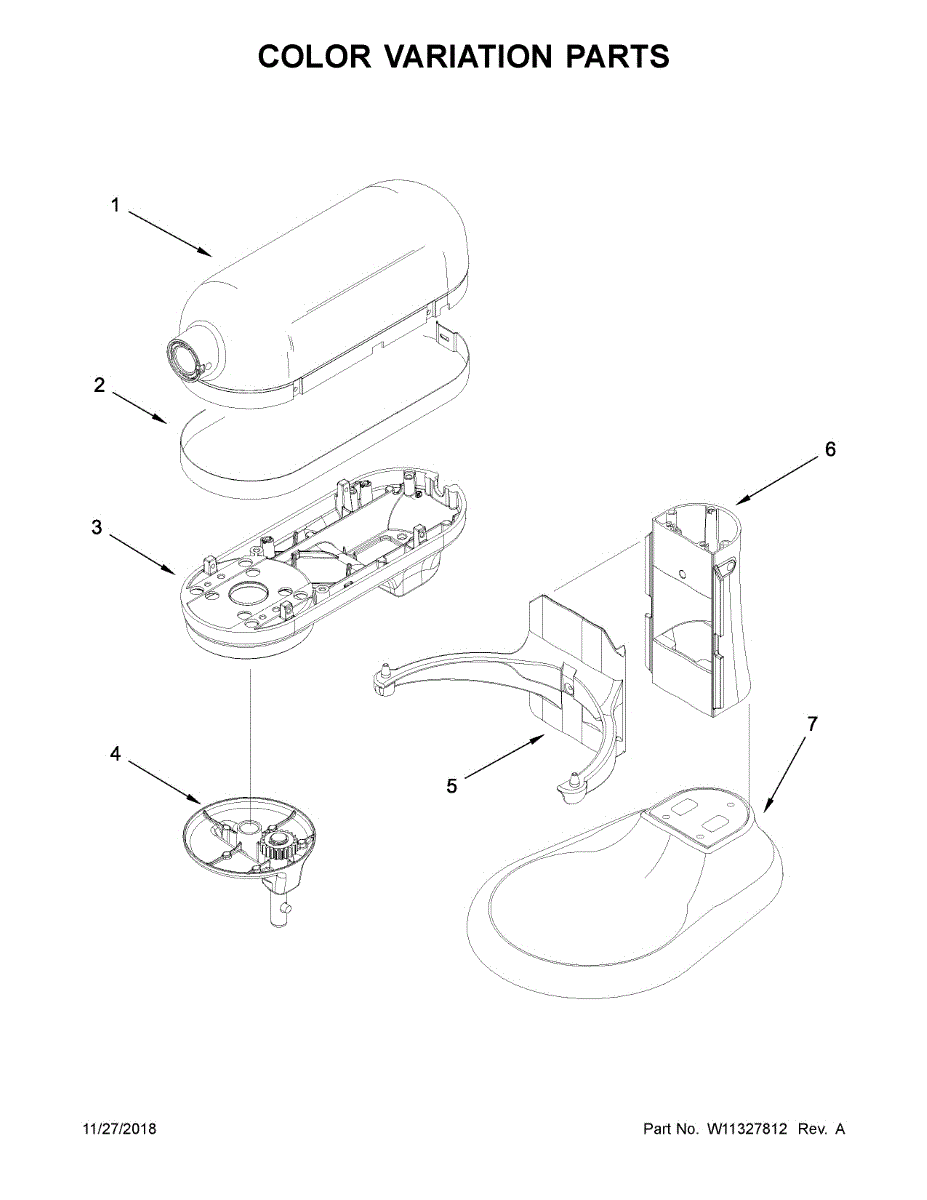 COLOR VARIATION PARTS

1

2

3

4

5

6

7

11/27/2018

Part No. W11327812 Rev. A