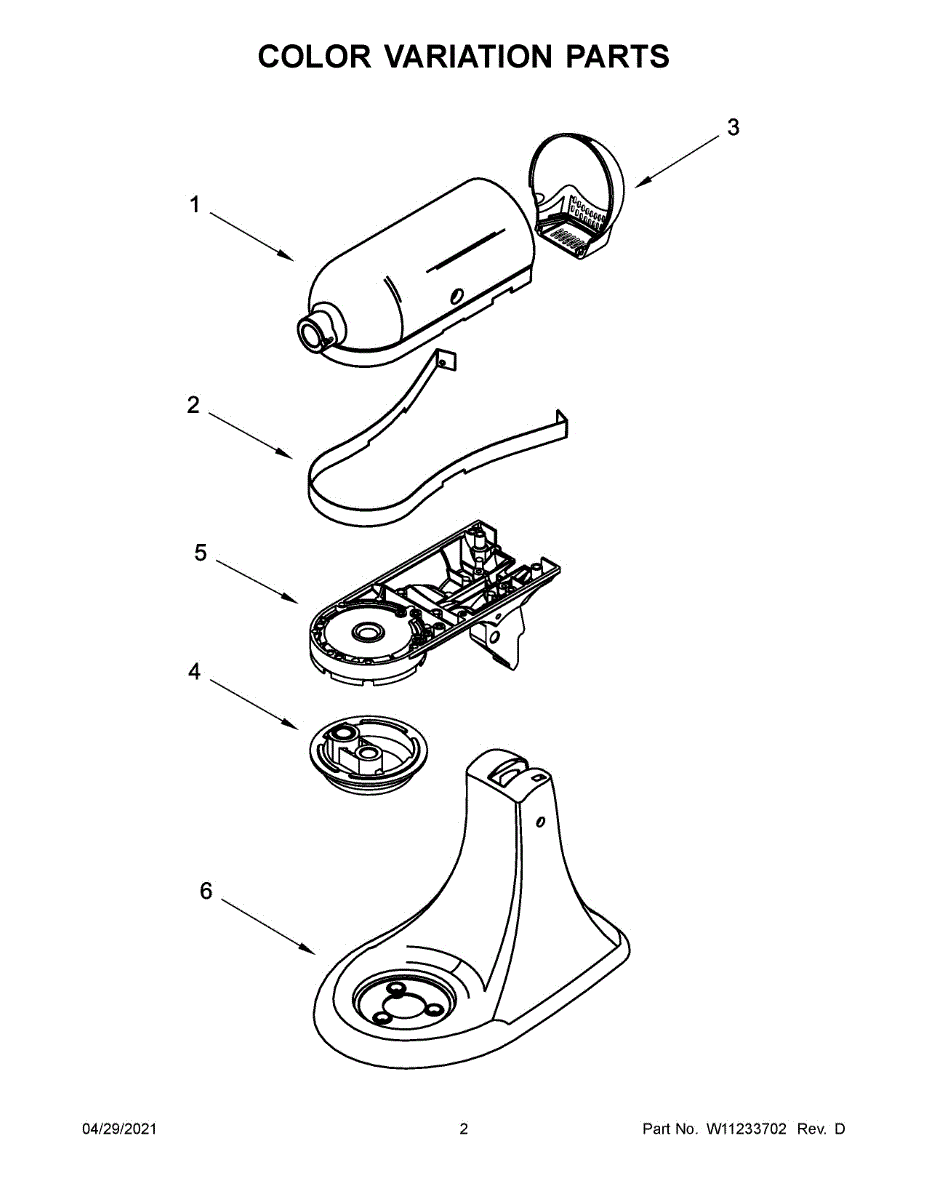 COLOR VARIATION PARTS

3

1

2

5

4

6

04/29/2021

2

Part No. W11233702 Rev. D