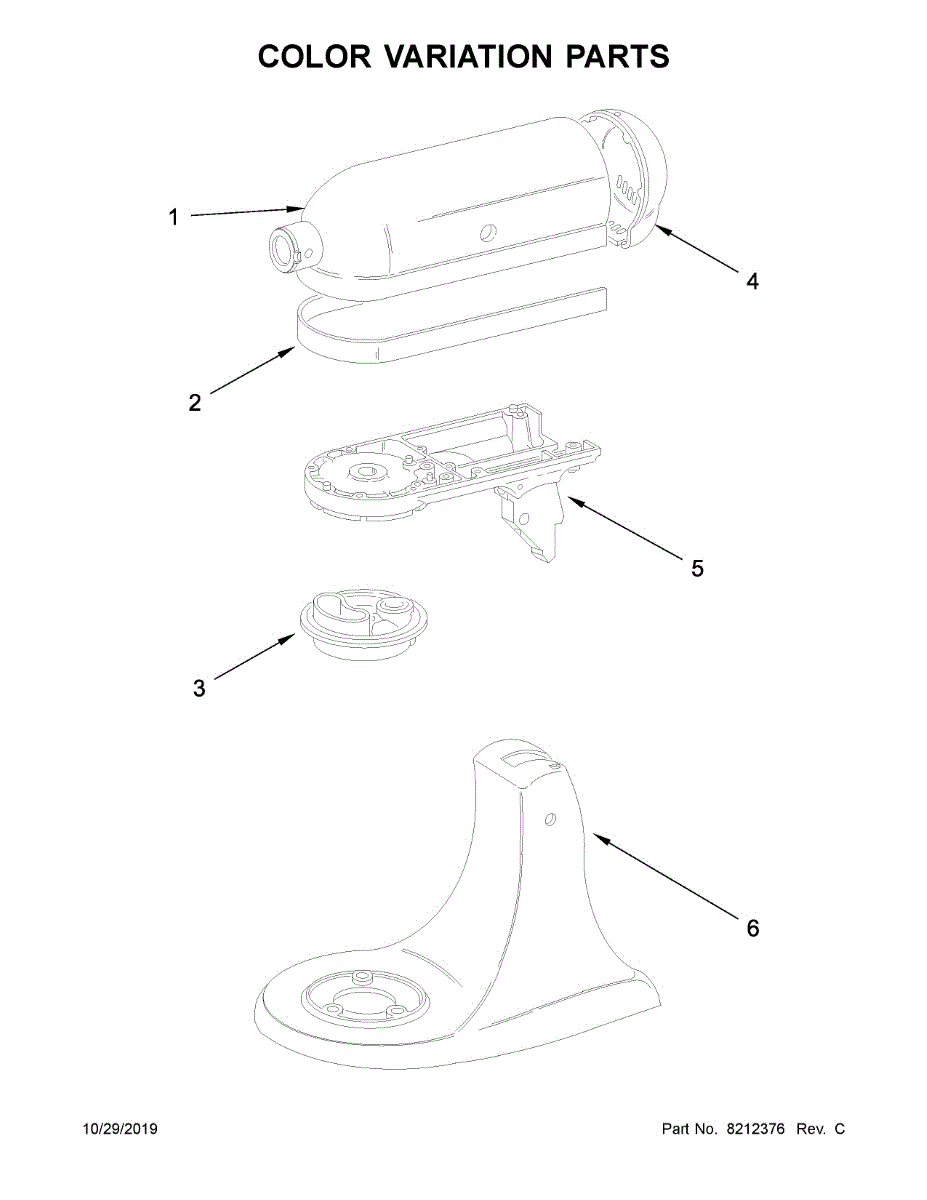 COLOR VARIATION PARTS

1

4

2

5

3

6

10/29/2019

Part No. 8212376 Rev. C