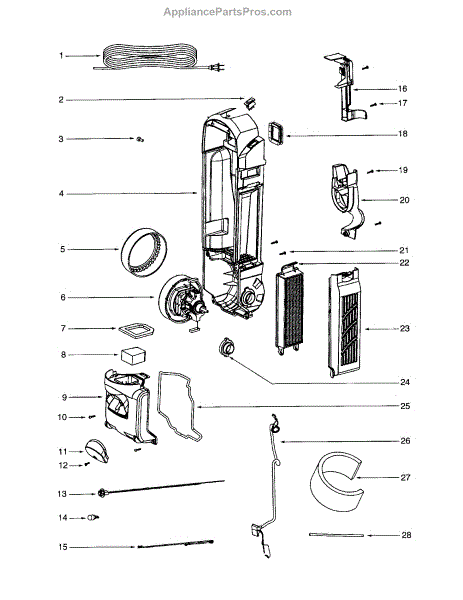 AppliancePartsPros.com

1
2
3
4
5
6
7
8
9
10
11
12
13
14
15
16
17
18
19
20
21
22
23
24
25
26
27
28