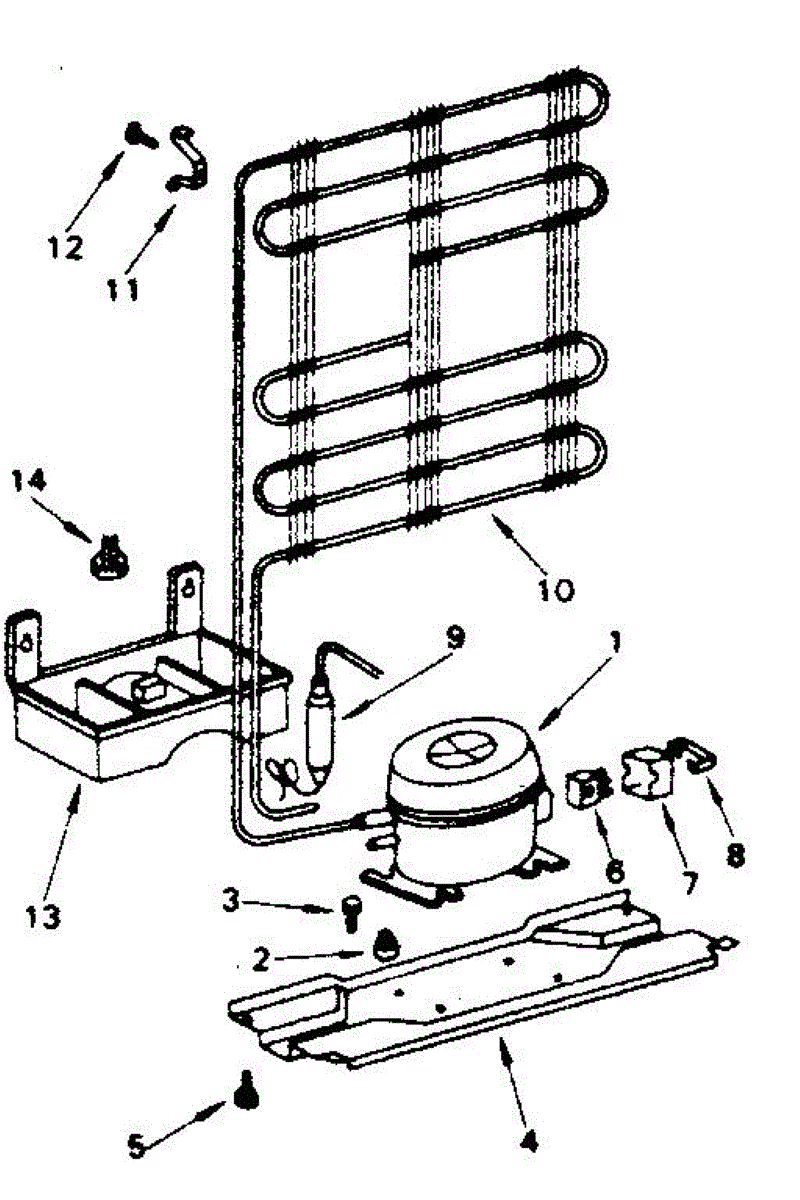 12
11
14
10
9
1
13
6
7
8
3
2
5
4