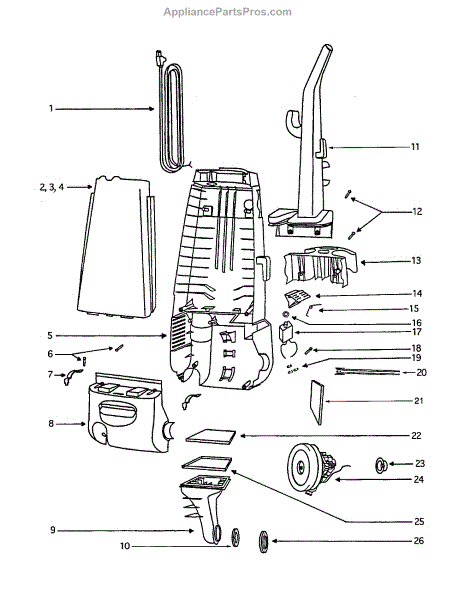 AppliancePartsPros.com

1
2, 3, 4
5
6
7
8
9
10
11
12
13
14
15
16
17
18
19
20
21
22
23
24
25
26