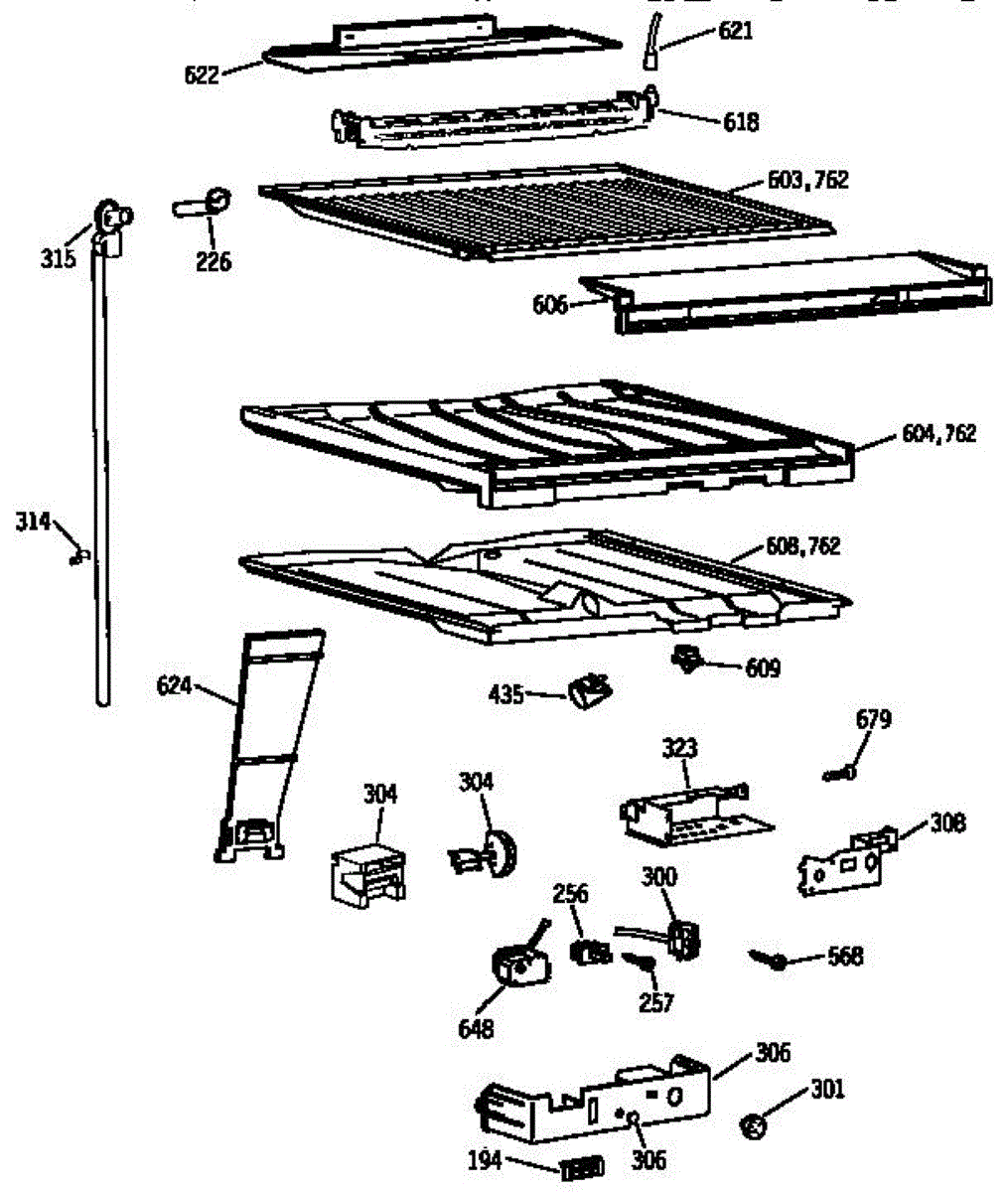 621
622
618
603,762
315
226
606
604,762
314
608,762
624
609
435
679
323
304
304
308
300
256
568
257
648
306
301
194
306