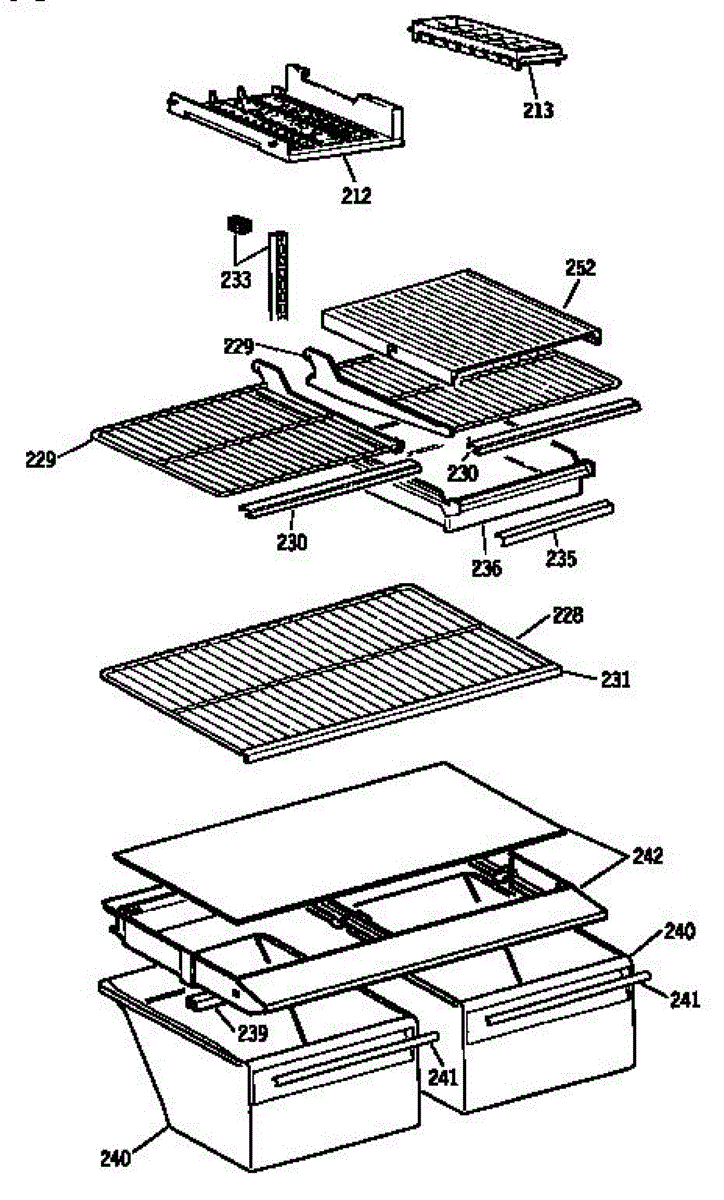 213
212
233
252
229
229
230
230
236
235
228
231
242
240
241
239
241
240