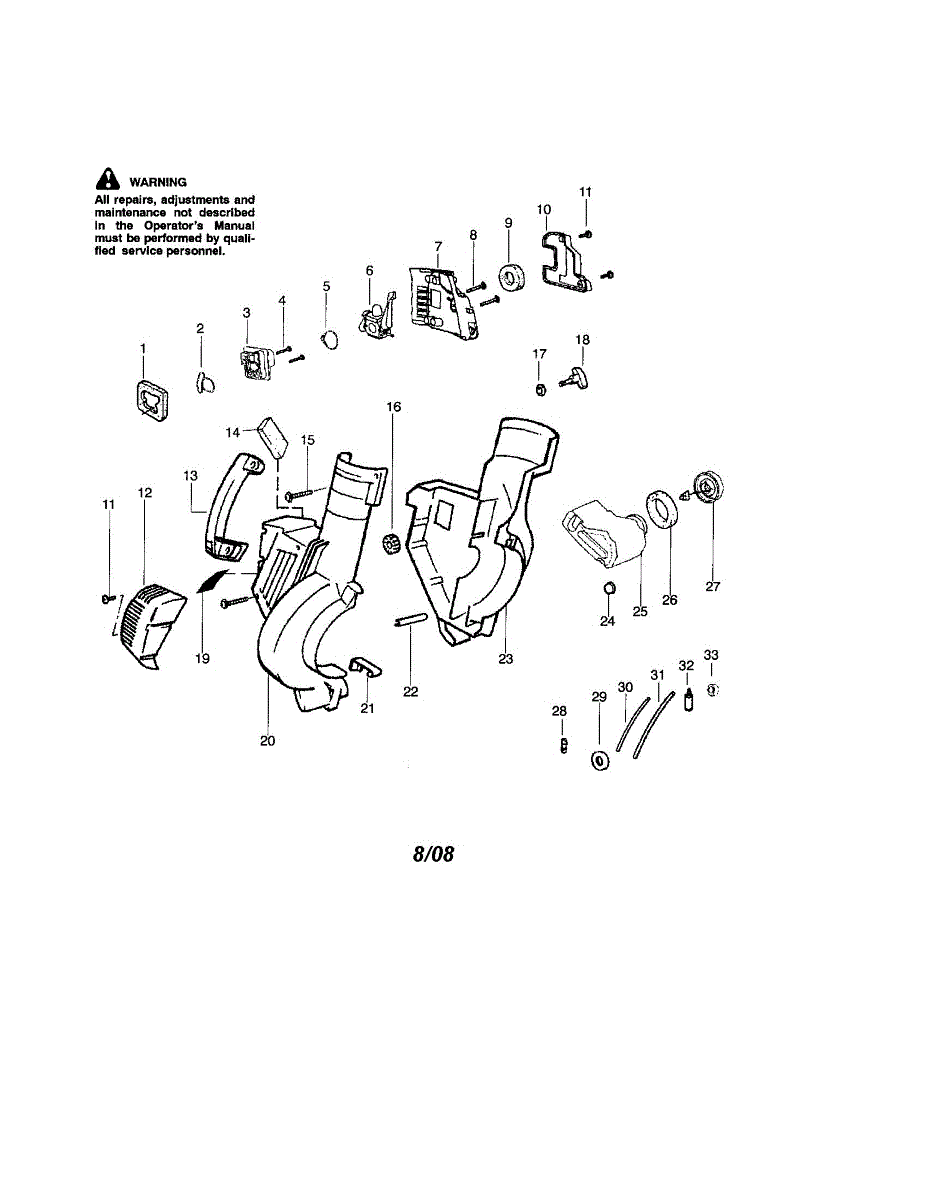 WARNING
All repairs, adjustments and maintenance not described in the Operator's Manual must be performed by qualified service personnel.

11
10
9
8
7
6
5
4
3
2
1
17
18
16
14
15
13
11
12
19
20
21
22
23
24
25
26
27
28
29
30
31
32
33

8/08