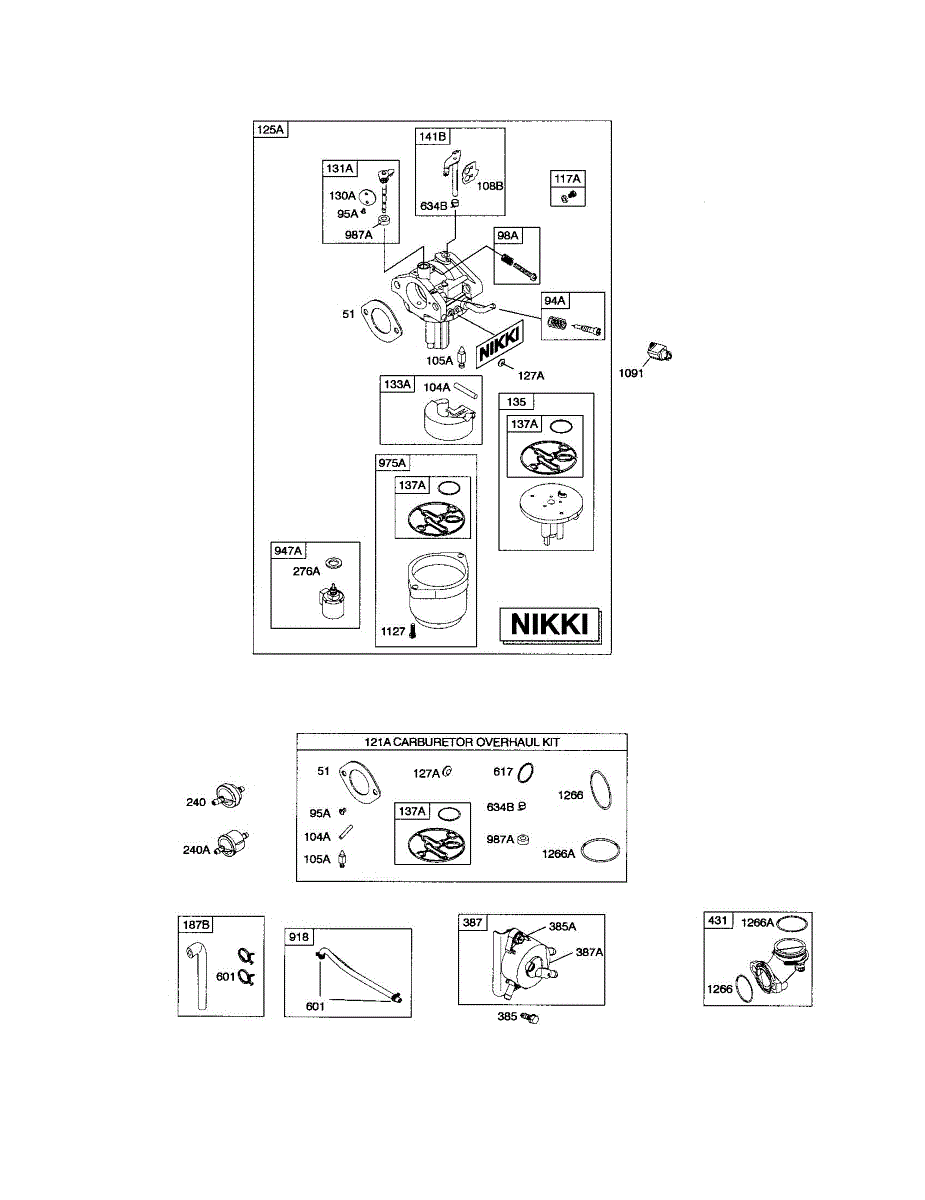 125A

141B
108B
634B

131A
130A
95A
987A

117A

98A

94A

51

105A

NIKKI

127A

1091

133A
104A

135
137A

975A
137A

947A
276A

1127

NIKKI

121A CARBURETOR OVERHAUL KIT

51
127A
617
1266
95A
137A
634B
104A
987A
1266A
105A

240
240A

187B
601

918
601

387
385A
387A
385

431
1266A
1266