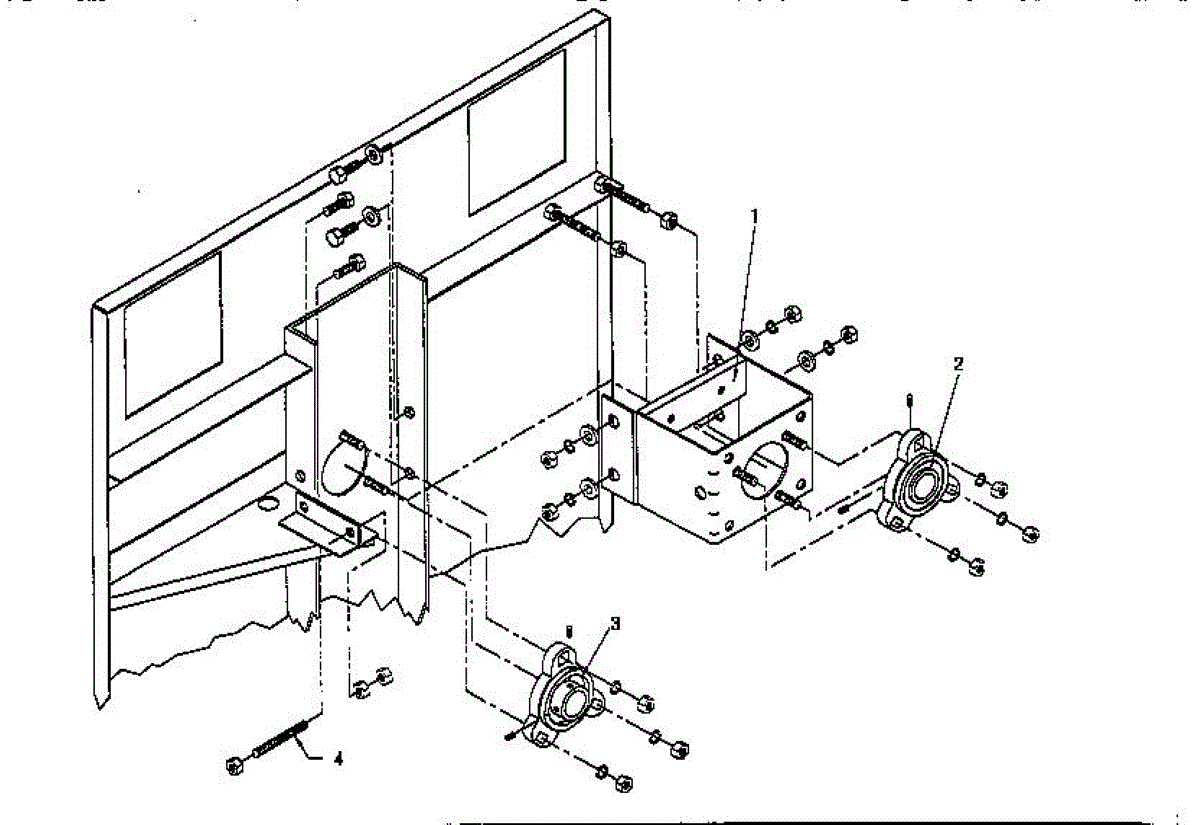 1
2
3
4