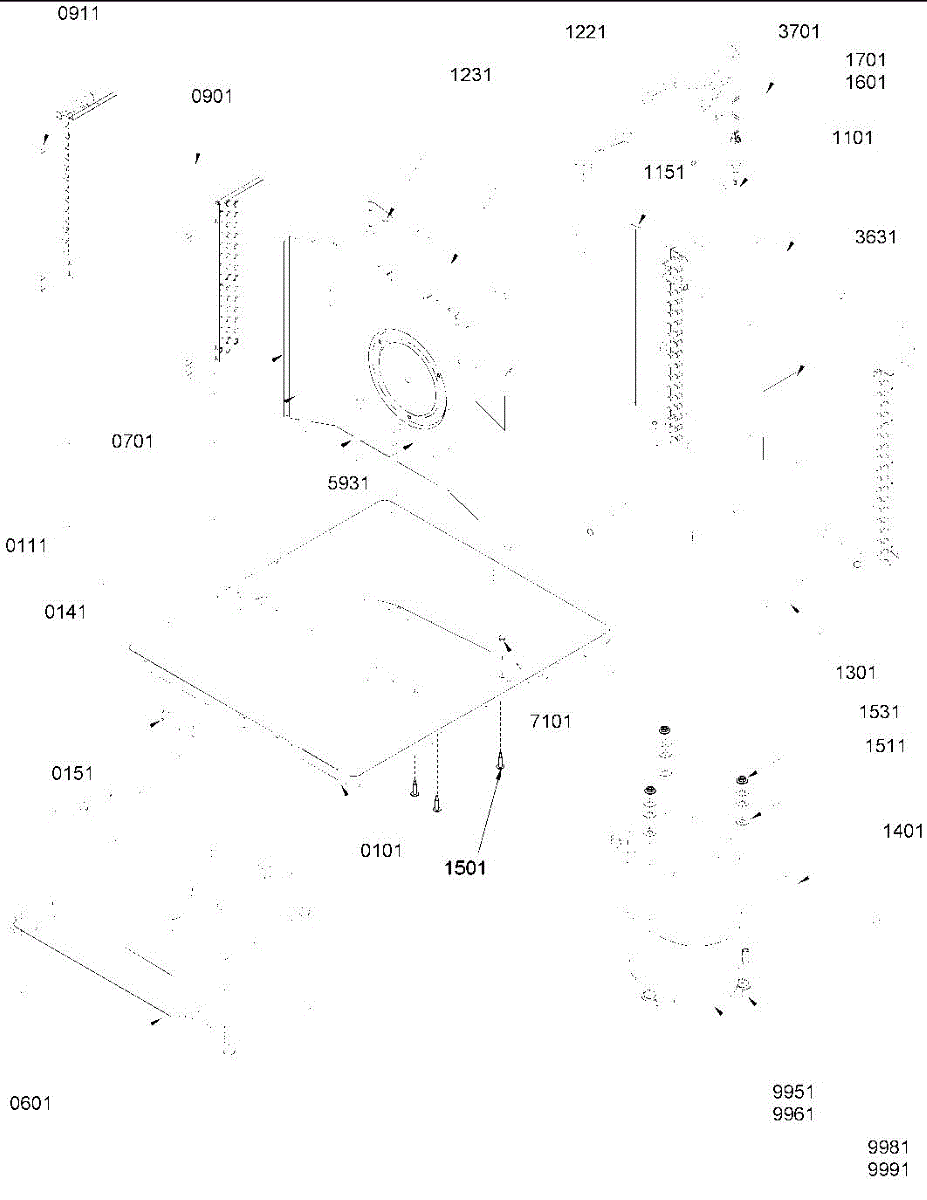 0911
1221
3701
1701
1601
1231
0901
1101
1151
3631
0701
5931
0111
0141
1301
1531
7101
1511
0151
1401
0101
1501
0601
9951
9961
9981
9991