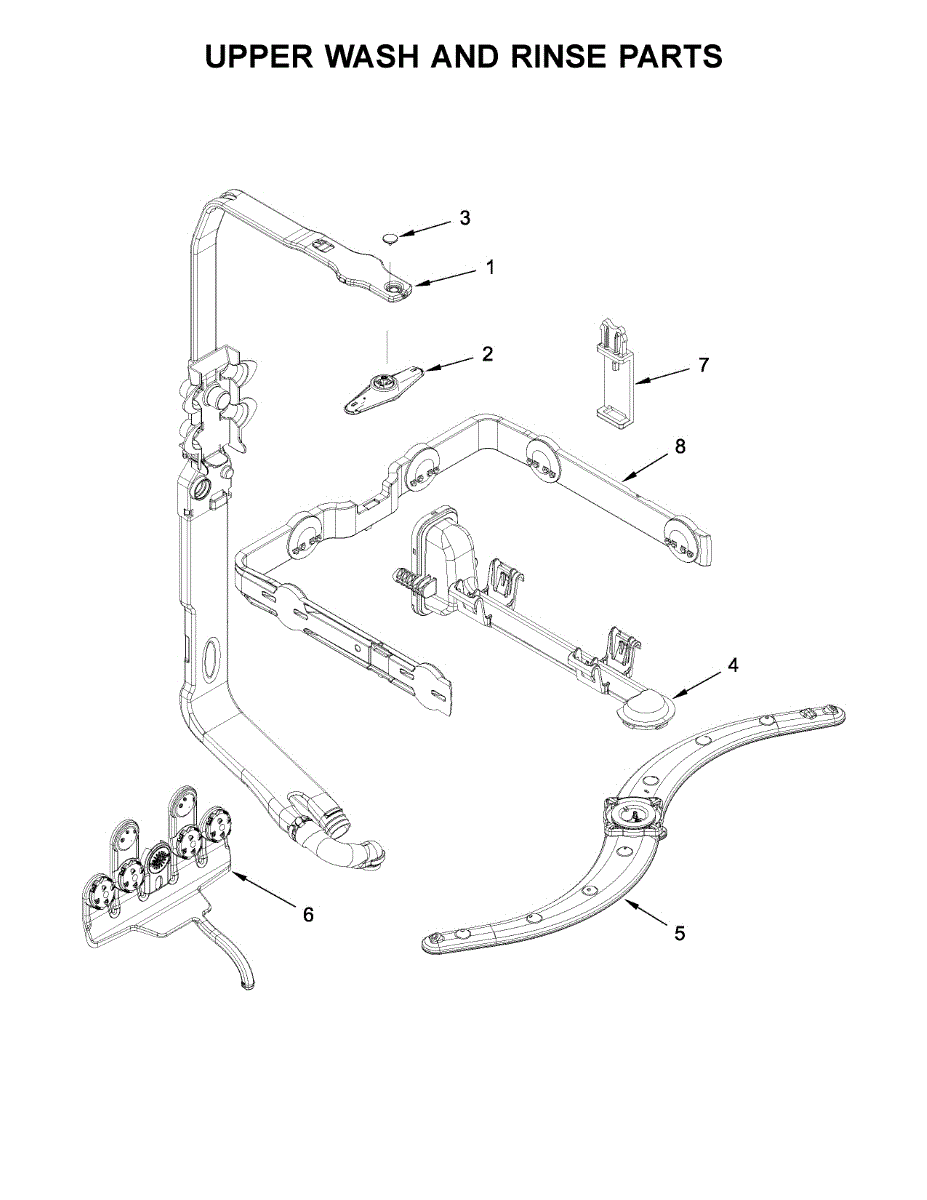 UPPER WASH AND RINSE PARTS

3
1
2
7
8
4
6
5