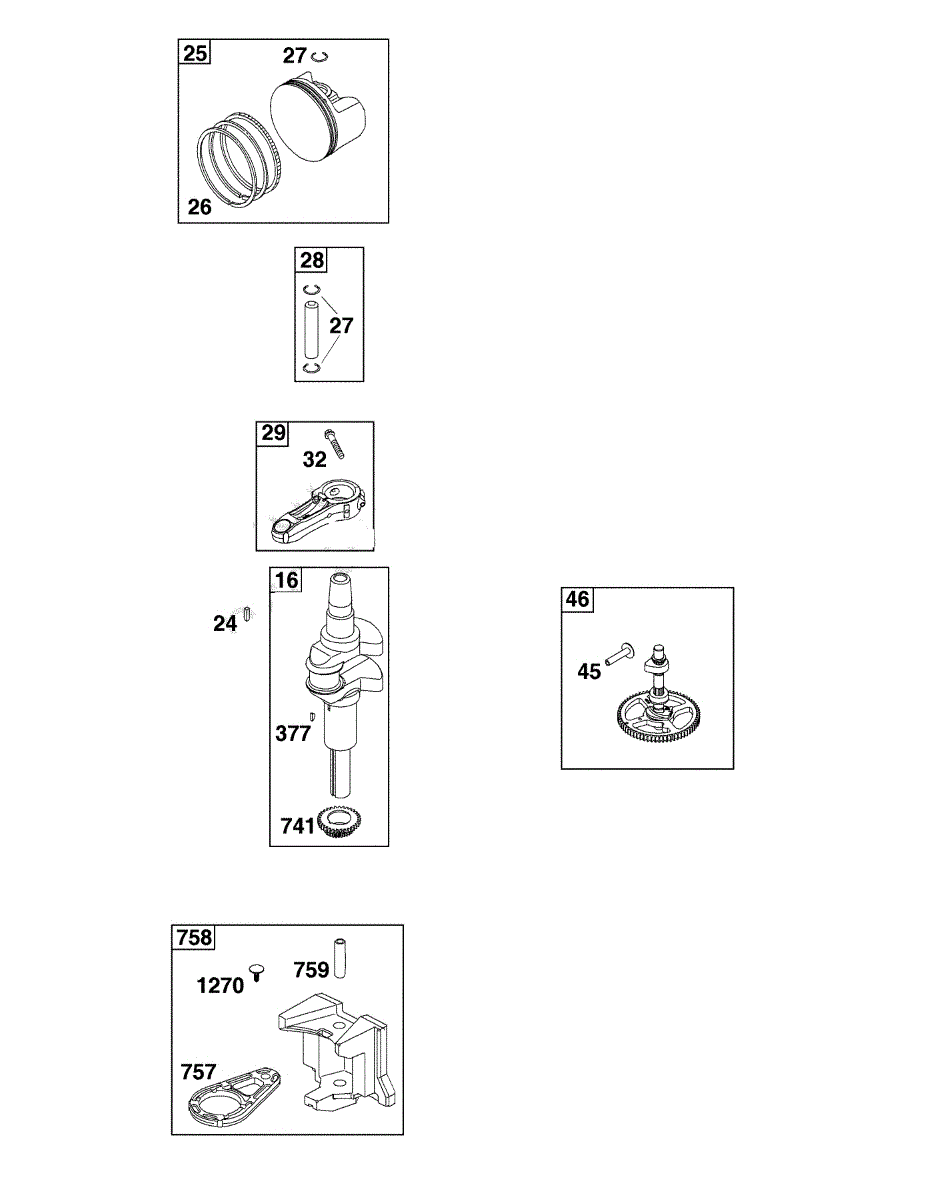 25
27
26

28
27

29
32

16
24
377
741

46
45

758
1270
759
757