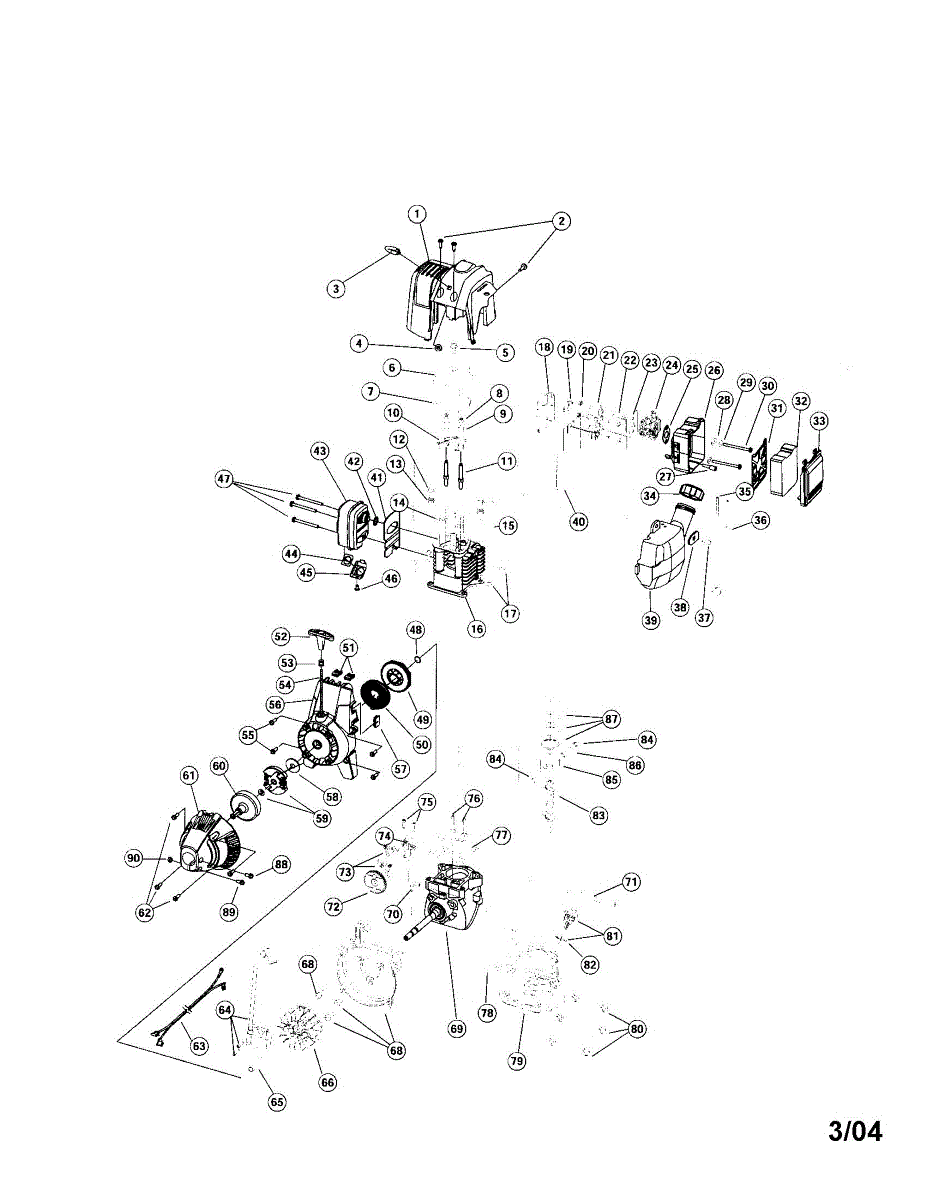 1
2
3
4
5
6
7
8
9
10
11
12
13
14
15
16
17
18
19
20
21
22
23
24
25
26
27
28
29
30
31
32
33
34
35
36
37
38
39
40
41
42
43
44
45
46
47
48
49
50
51
52
53
54
55
56
57
58
59
60
61
62
63
64
65
66
68
68
69
70
71
72
73
74
75
76
77
78
79
80
81
82
83
84
84
85
86
87
88
89
90

3/04