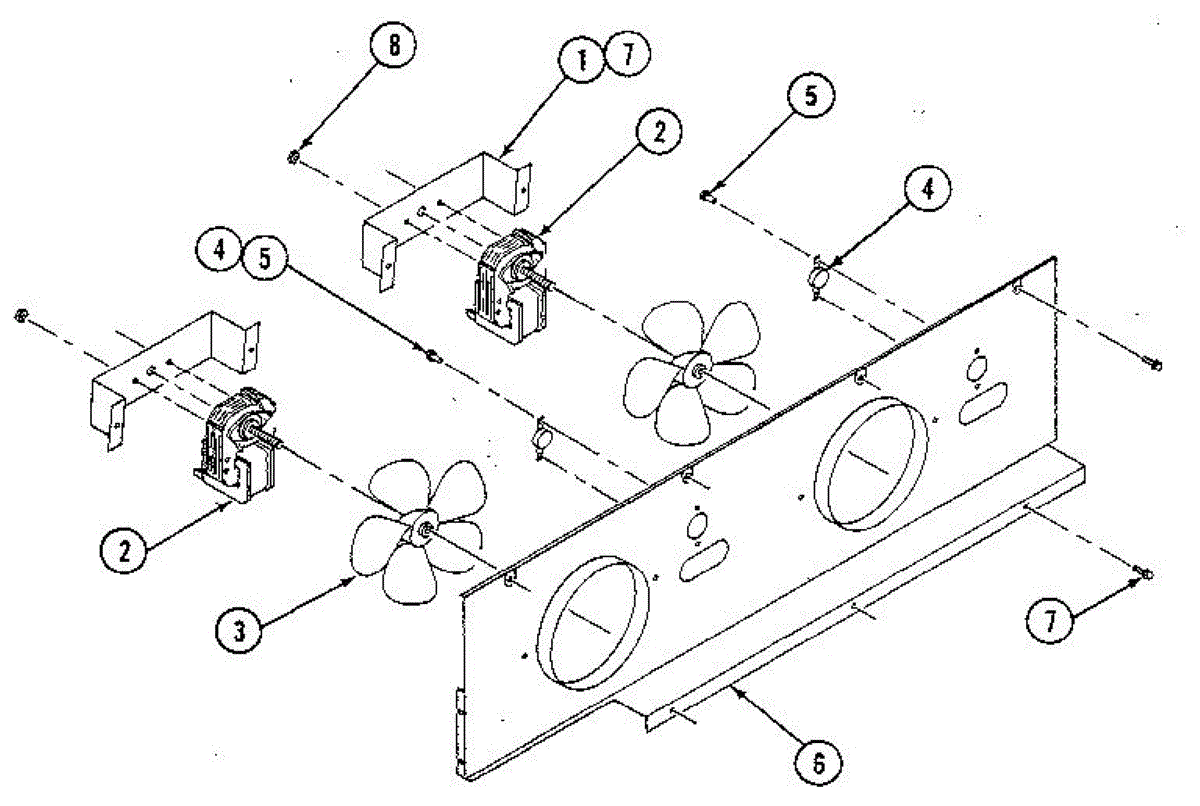 8
1 7
2
5
4
4 5
2
3
7
6