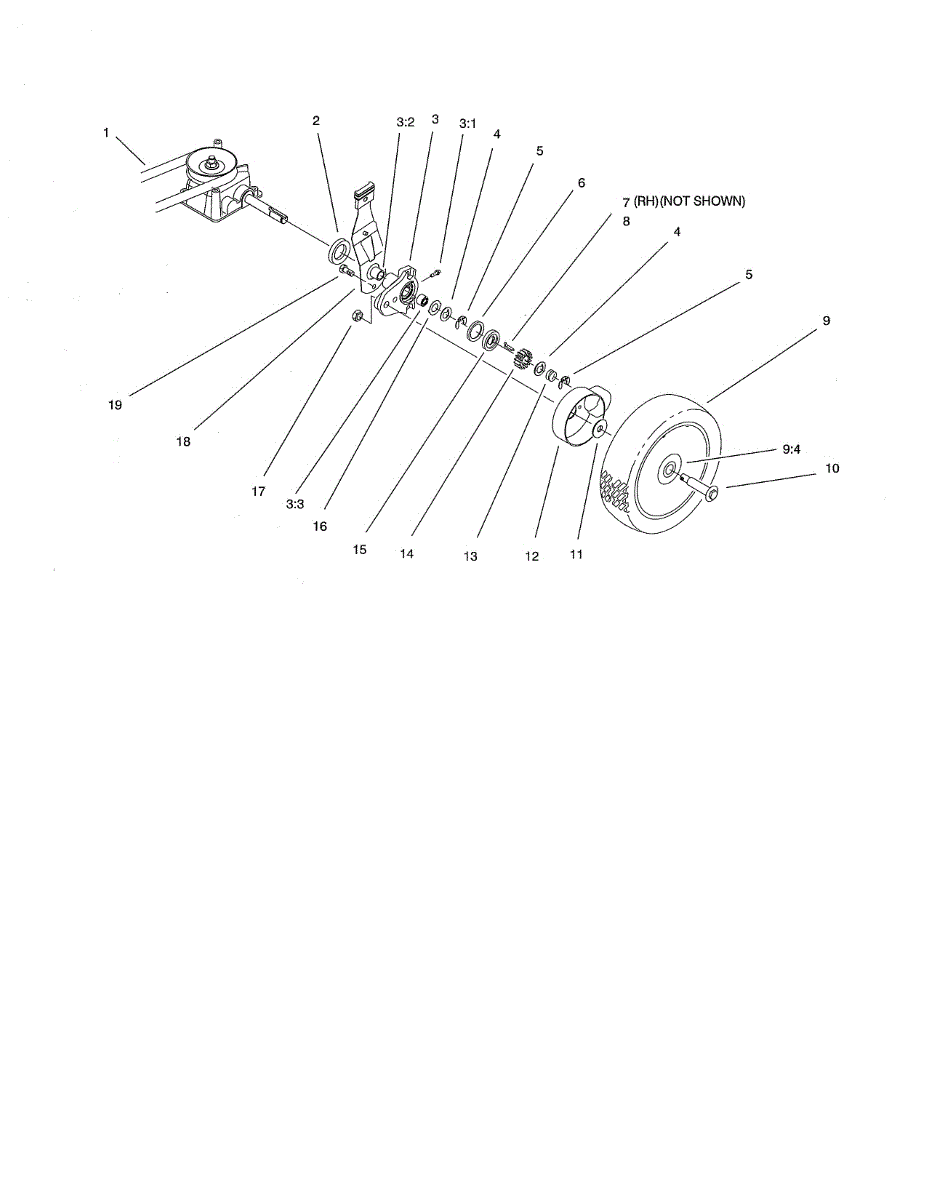 1
2
3:2
3
3:1
4
5
6
7 (RH) (NOT SHOWN)
8
4
5
9
9:4
10
19
18
17
3:3
16
15
14
13
12
11